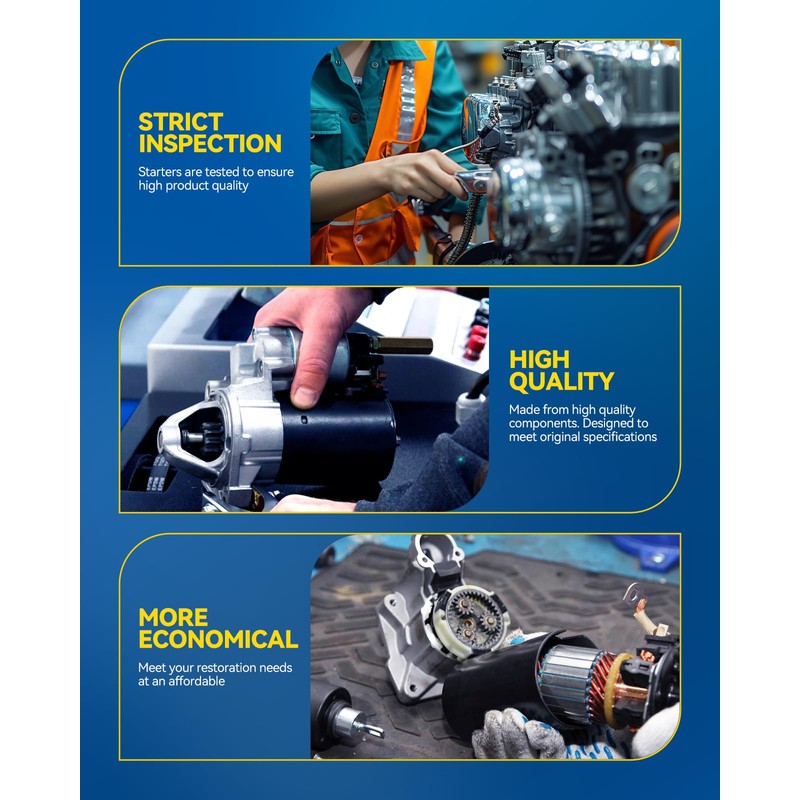 STRICT INSPECTION

Starters are tested to ensure high product quality

HIGH QUALITY

Made from high quality components. Designed to meet original specifications

MORE ECONOMICAL

Meet your restoration needs at an affordable