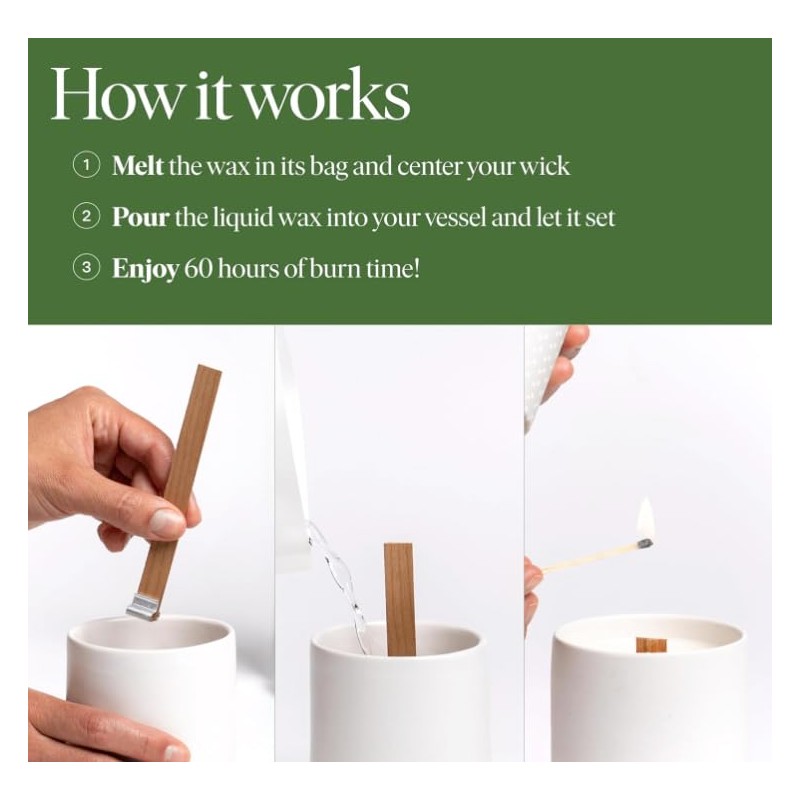 How it works

1 Melt the wax in its bag and center your wick

2 Pour the liquid wax into your vessel and let it set

3 Enjoy 60 hours of burn time!