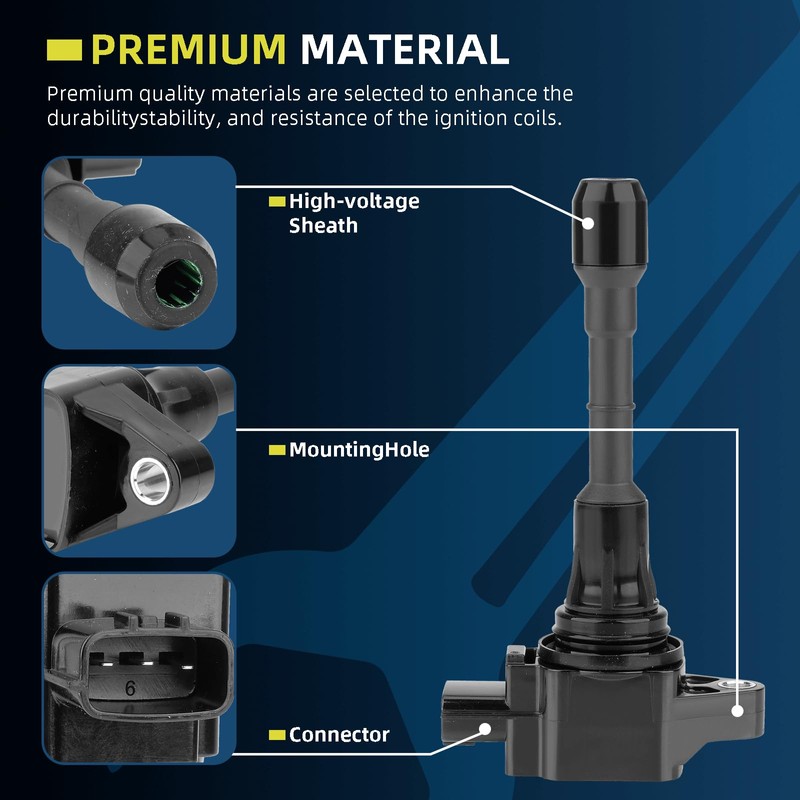 PREMIUM MATERIAL

Premium quality materials are selected to enhance the durabilitystability, and resistance of the ignition coils.

High-voltage Sheath

MountingHole

6

Connector