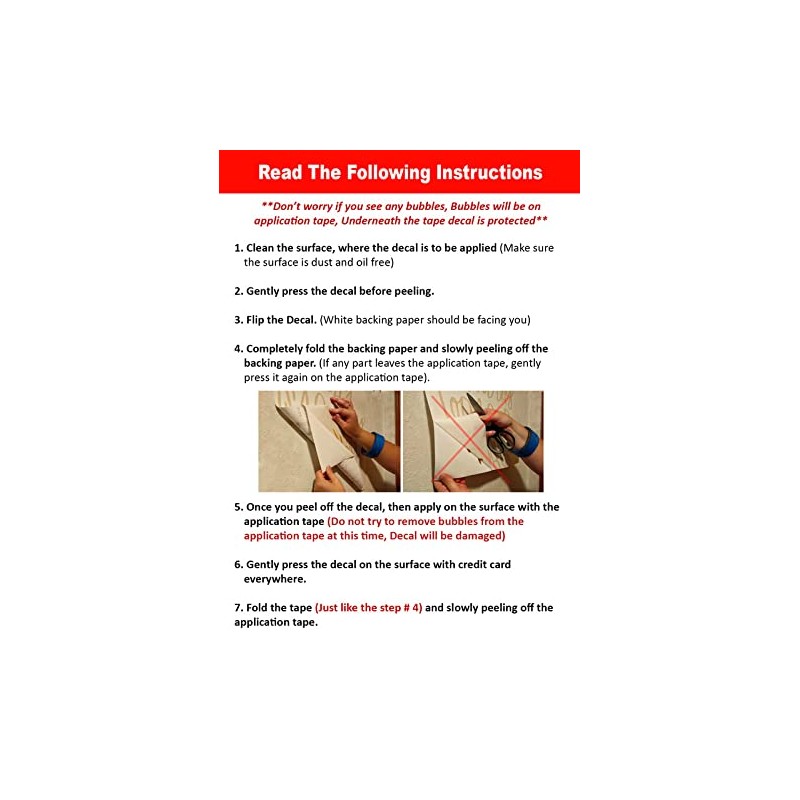 Read The Following Instructions

**Don't worry if you see any bubbles, Bubbles will be on application tape, Underneath the tape decal is protected**

1. Clean the surface, where the decal is to be applied (Make sure the surface is dust and oil free)

2. Gently press the decal before peeling.

3. Flip the Decal. (White backing paper should be facing you)

4. Completely fold the backing paper and slowly peeling off the backing paper. (If any part leaves the application tape, gently press it again on the application tape).

5. Once you peel off the decal, then apply on the surface with the application tape (Do not try to remove bubbles from the application tape at this time, Decal will be damaged)

6. Gently press the decal on the surface with credit card everywhere.

7. Fold the tape (Just like the step # 4) and slowly peeling off the application tape.