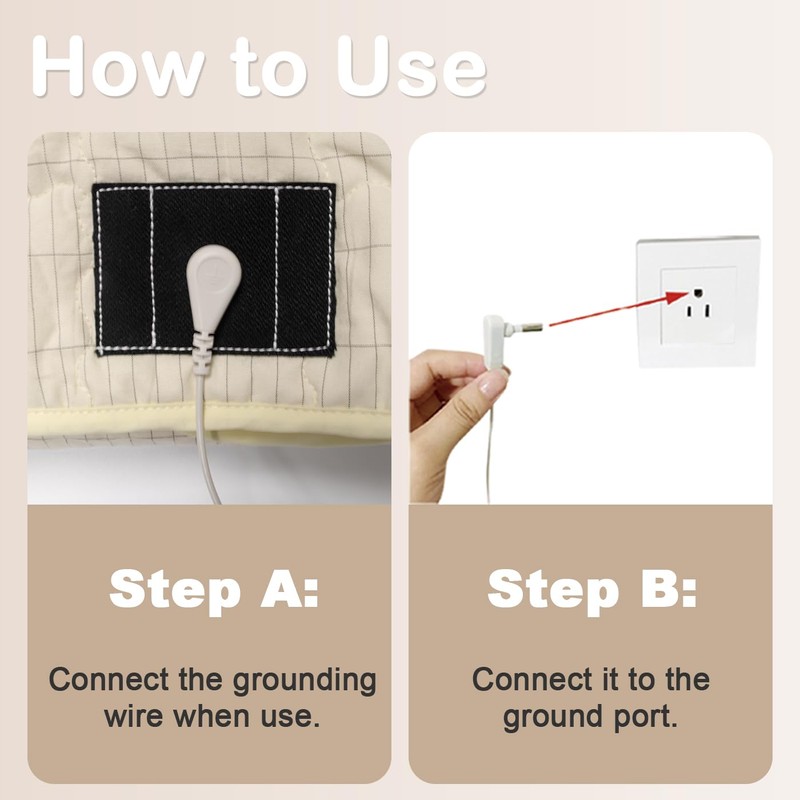 How to Use

Step A:

Connect the grounding wire when use.

Step B:

Connect it to the ground port.