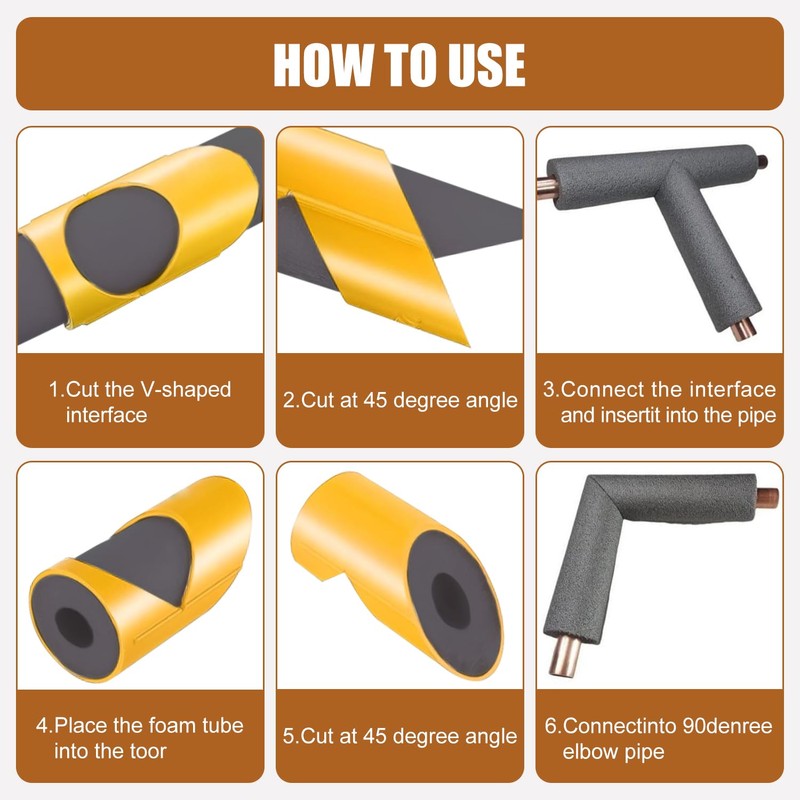 HOW TO USE

1.Cut the V-shaped interface

2.Cut at 45 degree angle

3.Connect the interface and insertit into the pipe

4.Place the foam tube into the toor

5.Cut at 45 degree angle

6.Connectinto 90denree elbow pipe