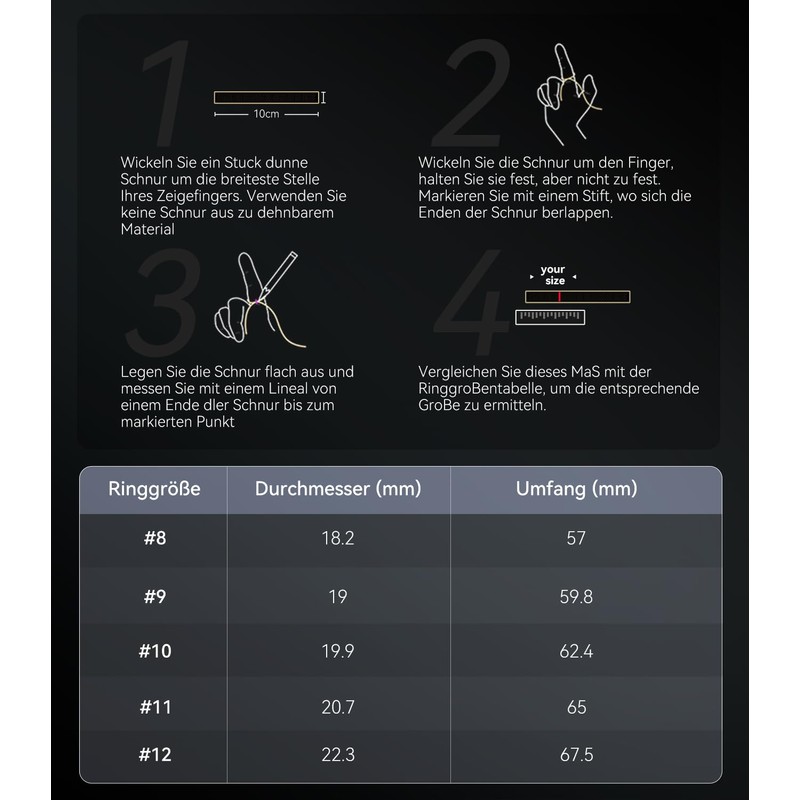 1

10cm

Wickeln Sie ein Stuck dunne Schnur um die breiteste Stelle Ihres Zeigefingers. Verwenden Sie keine Schnur aus zu dehnbarem Material

2

Wickeln Sie die Schnur um den Finger, halten Sie sie fest, aber nicht zu fest. Markieren Sie mit einem Stift, wo sich die Enden der Schnur berlappen.

3

Legen Sie die Schnur flach aus und messen Sie mit einem Lineal von einem Ende dler Schnur bis zum markierten Punkt

4

your size

Vergleichen Sie dieses MaS mit der RinggroBentabelle, um die entsprechende GroBe zu ermitteln.

| Ringgröße | Durchmesser (mm) | Umfang (mm) |
|---|---|---|
| #8 | 18.2 | 57 |
| #9 | 19 | 59.8 |
| #10 | 19.9 | 62.4 |
| #11 | 20.7 | 65 |
| #12 | 22.3 | 67.5 |