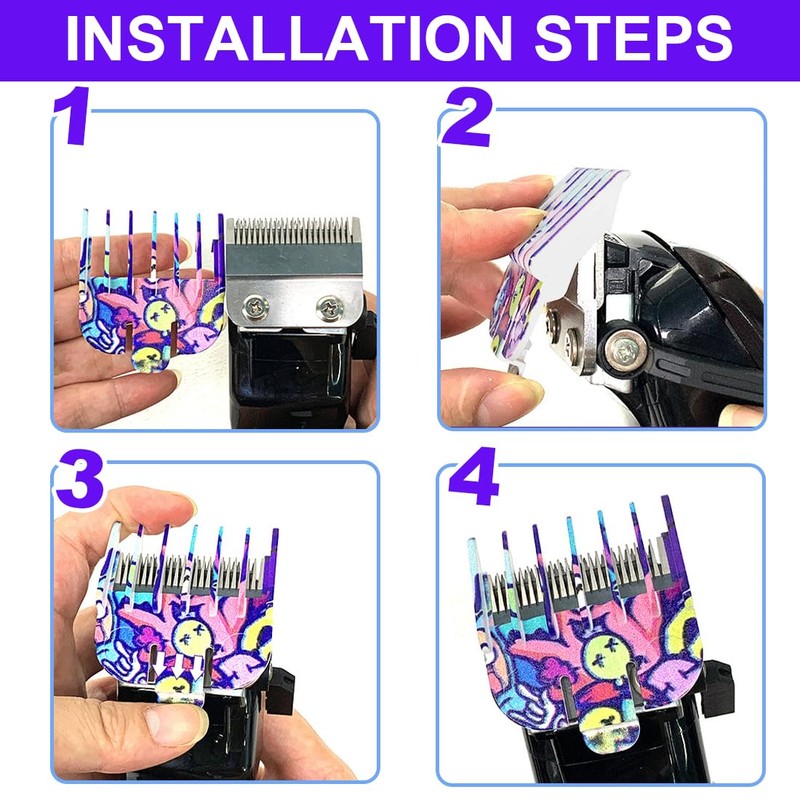 INSTALLATION STEPS

1

2

3

4