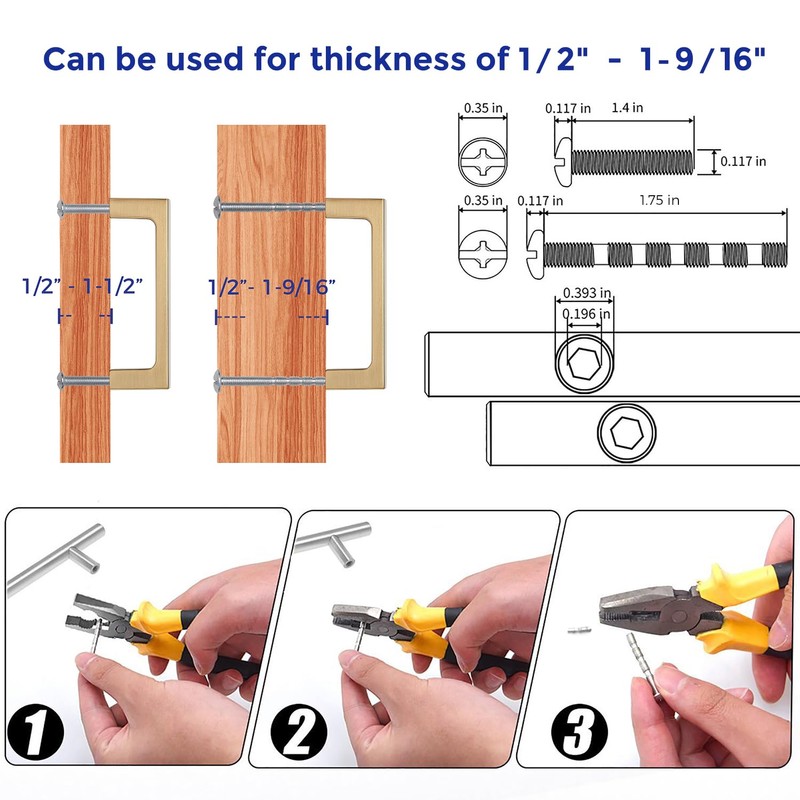 Can be used for thickness of 1/2" - 1-9/16"

1/2" - 1-1/2"

1/2"- 1-9/16"

0.35 in
0.117 in
1.4 in
0.117 in

0.35 in
0.117 in
1.75 in

0.393 in
0.196 in

1

2

3