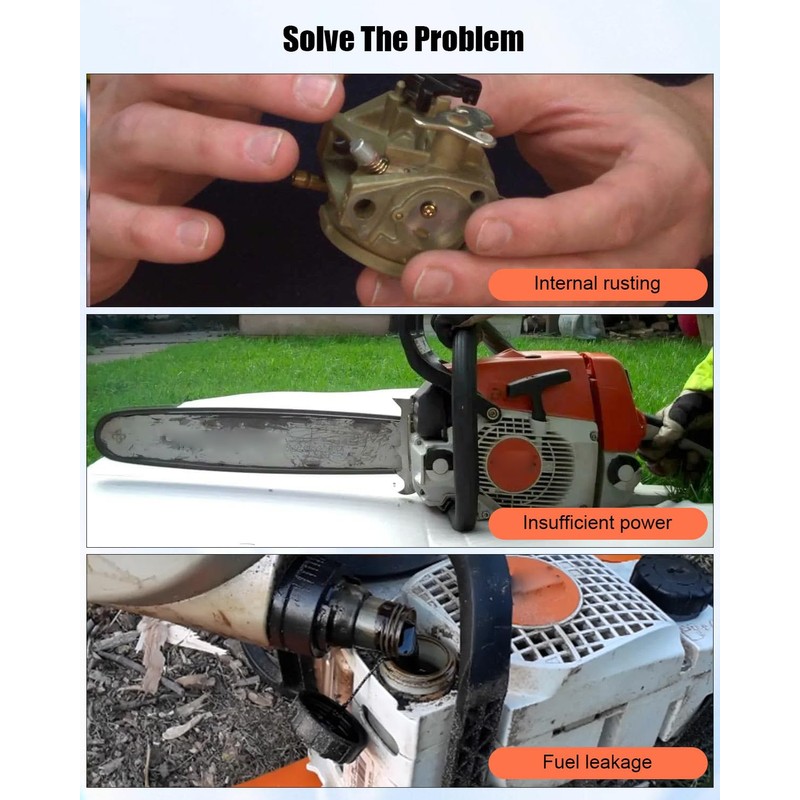 Solve The Problem

Internal rusting

Insufficient power

Fuel leakage