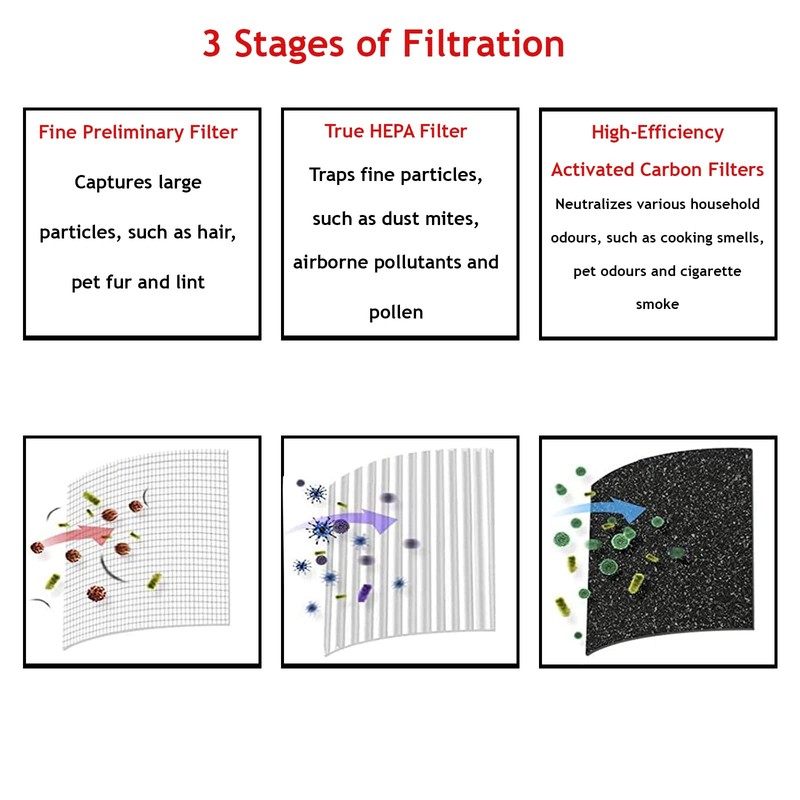 3 Stages of Filtration

Fine Preliminary Filter

Captures large particles, such as hair, pet fur and lint

True HEPA Filter

Traps fine particles, such as dust mites, airborne pollutants and pollen

High-Efficiency Activated Carbon Filters

Neutralizes various household odours, such as cooking smells, pet odours and cigarette smoke