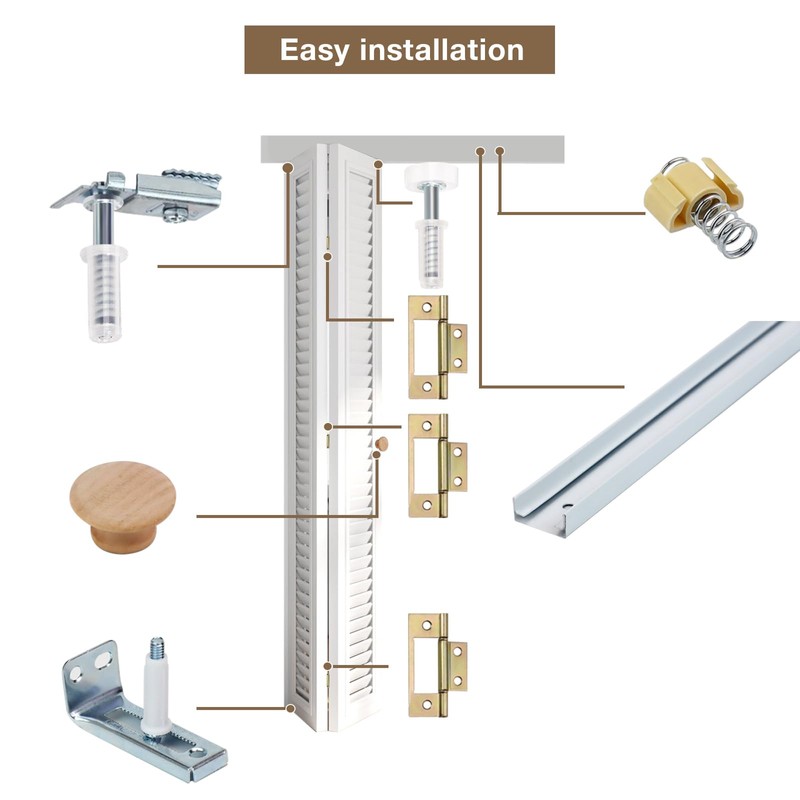 Easy installation