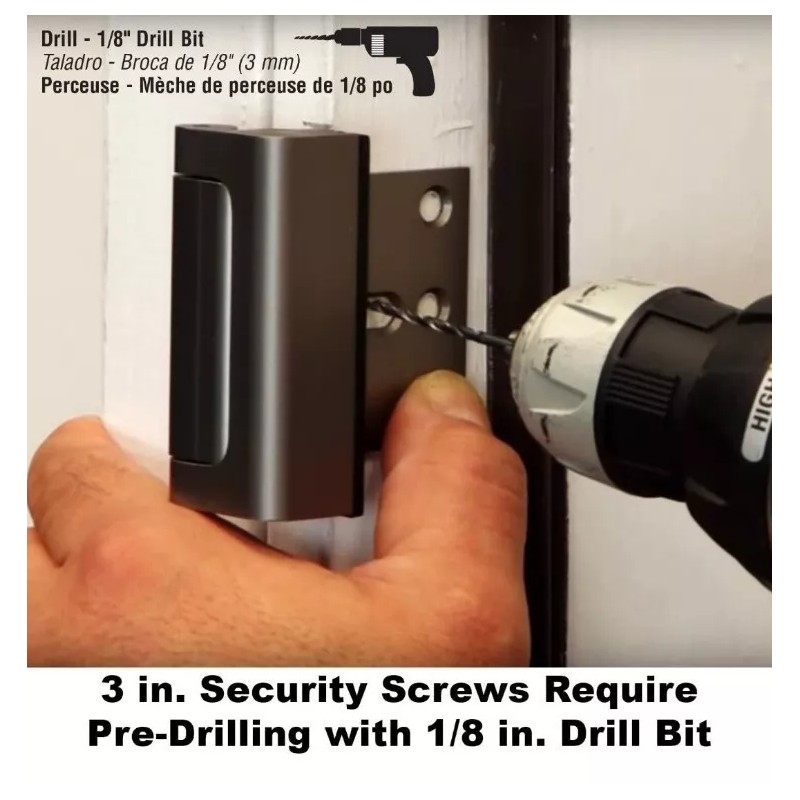 Drill - 1/8" Drill Bit
Taladro - Broca de 1/8" (3 mm)
Perceuse - Mèche de perceuse de 1/8 po

HIGH

3 in. Security Screws Require Pre-Drilling with 1/8 in. Drill Bit