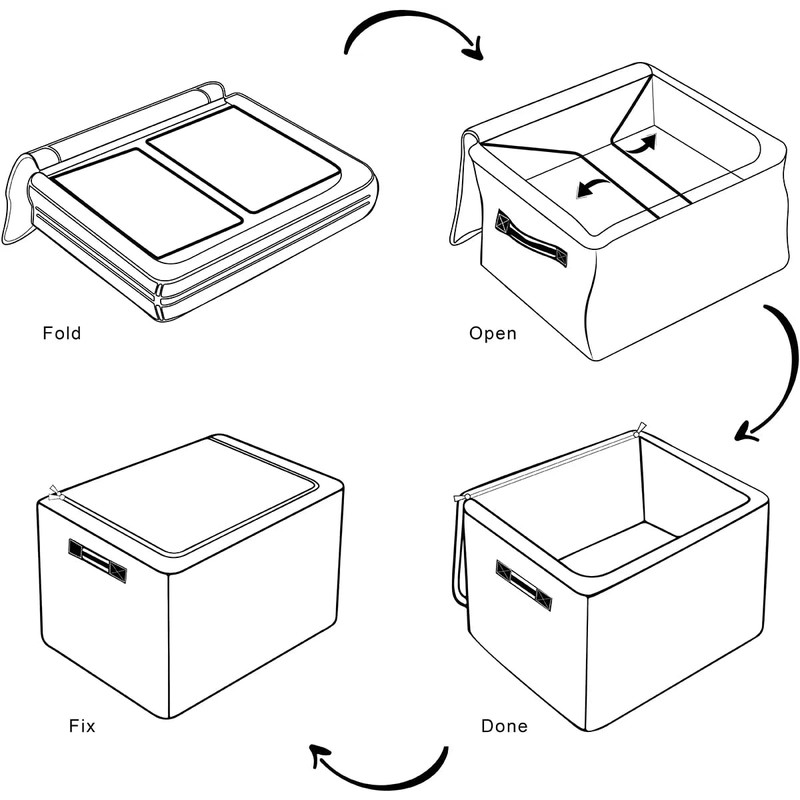 Fold

Open

Fix

Done