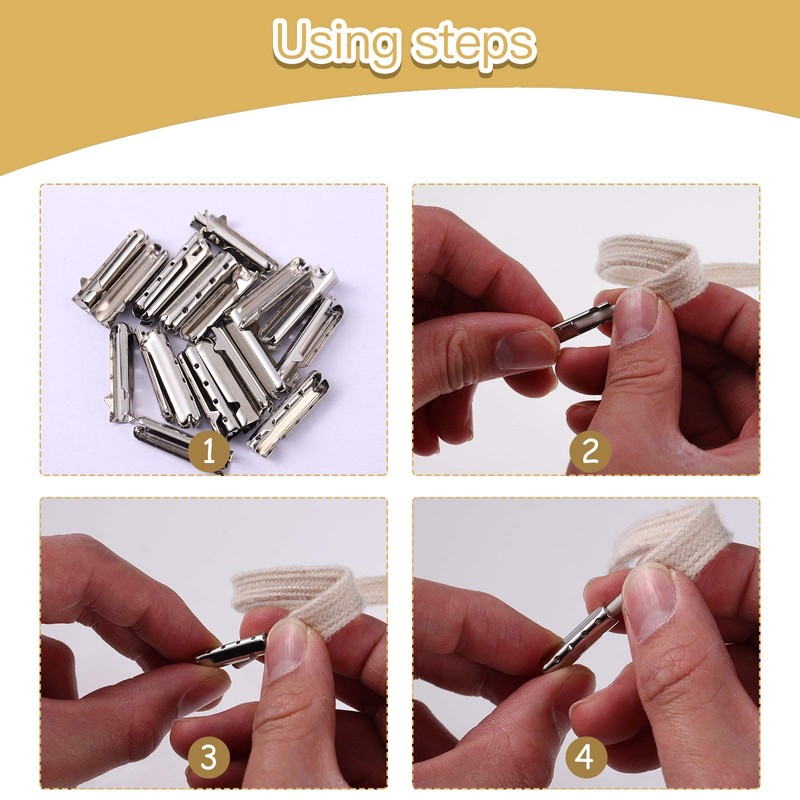 Using steps

1

2

3

4