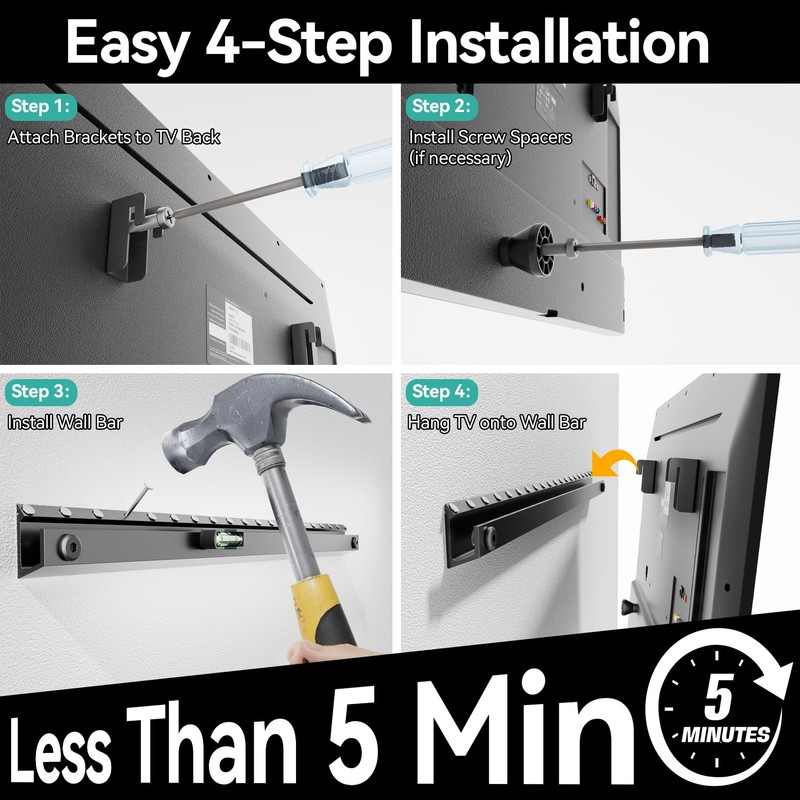 Easy 4-Step Installation

Step 1:
Attach Brackets to TV Back

Step 2:
Install Screw Spacers (if necessary)

Step 3:
Install Wall Bar

Step 4:
Hang TV onto Wall Bar

Less Than 5 Min

5
MINUTES