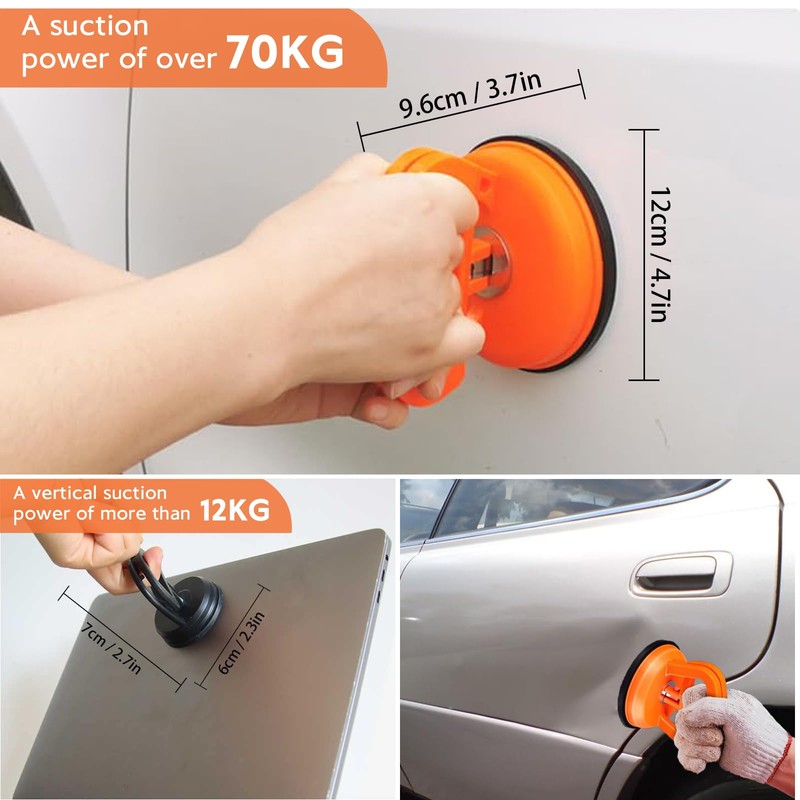 A suction power of over 70KG

9.6cm / 3.7in

12cm / 4.7in

A vertical suction power of more than 12KG

7cm / 2.7in

6cm / 2.3in