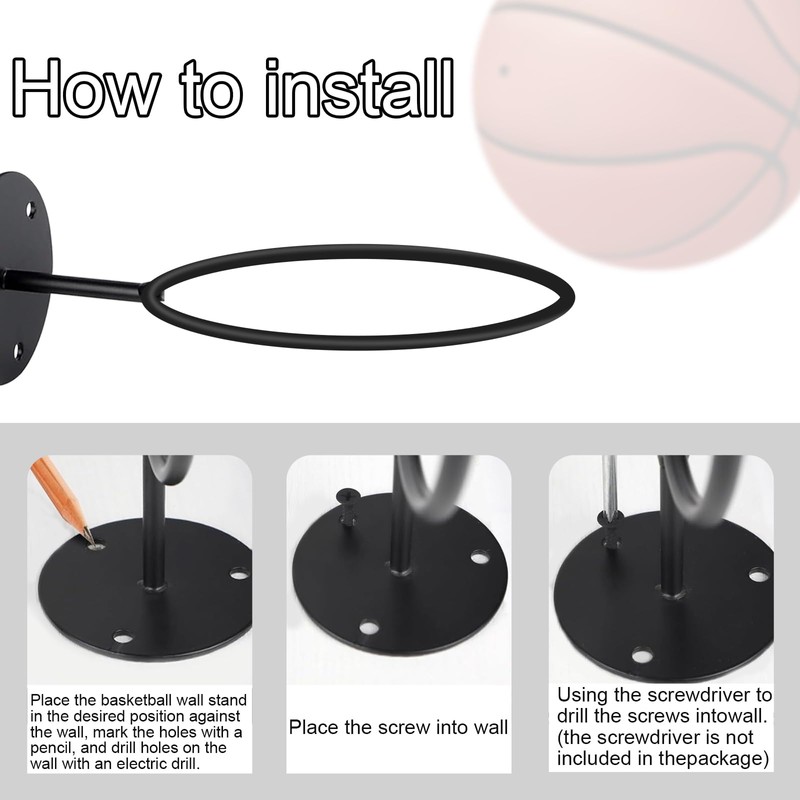 How to install

Place the basketball wall stand in the desired position against the wall, mark the holes with a pencil, and drill holes on the wall with an electric drill.

Place the screw into wall

Using the screwdriver to drill the screws intowall. (the screwdriver is not included in thepackage)