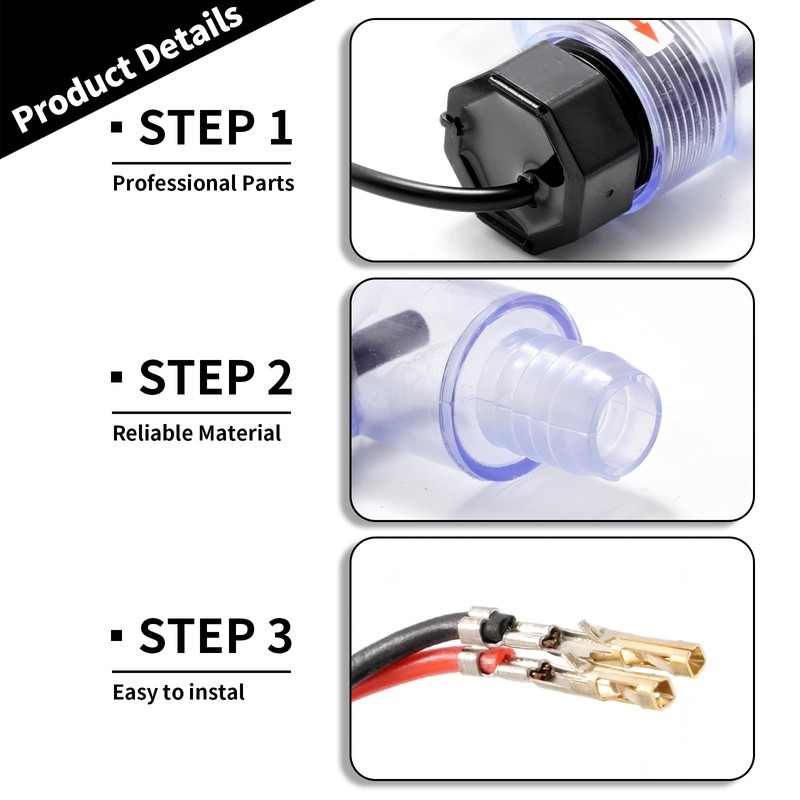 Product Details

▪ STEP 1

Professional Parts

▪ STEP 2

Reliable Material

▪ STEP 3

Easy to instal