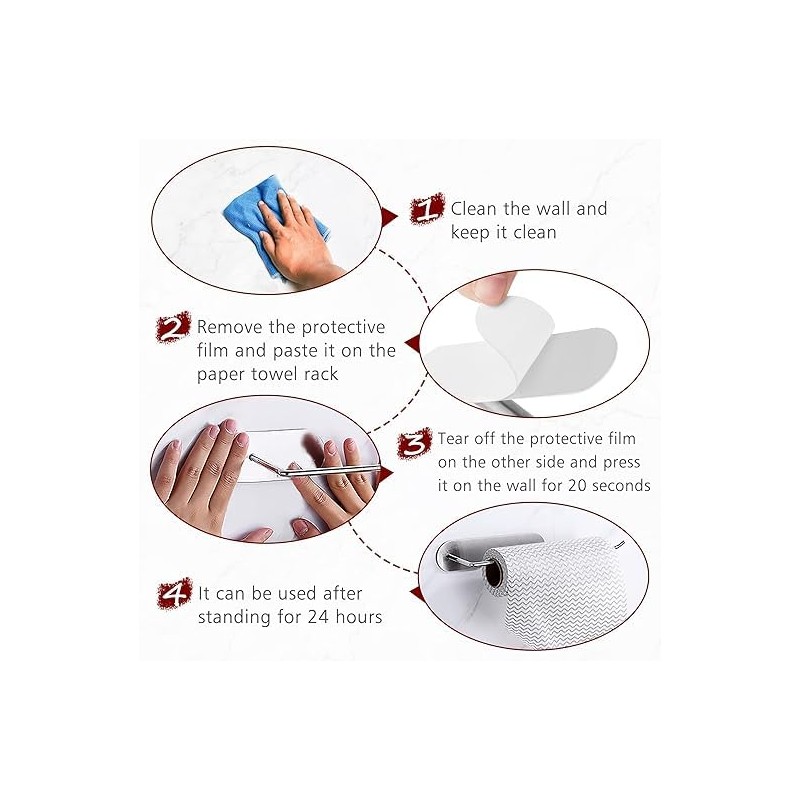 1 Clean the wall and keep it clean

2 Remove the protective film and paste it on the paper towel rack

3 Tear off the protective film on the other side and press it on the wall for 20 seconds

4 It can be used after standing for 24 hours