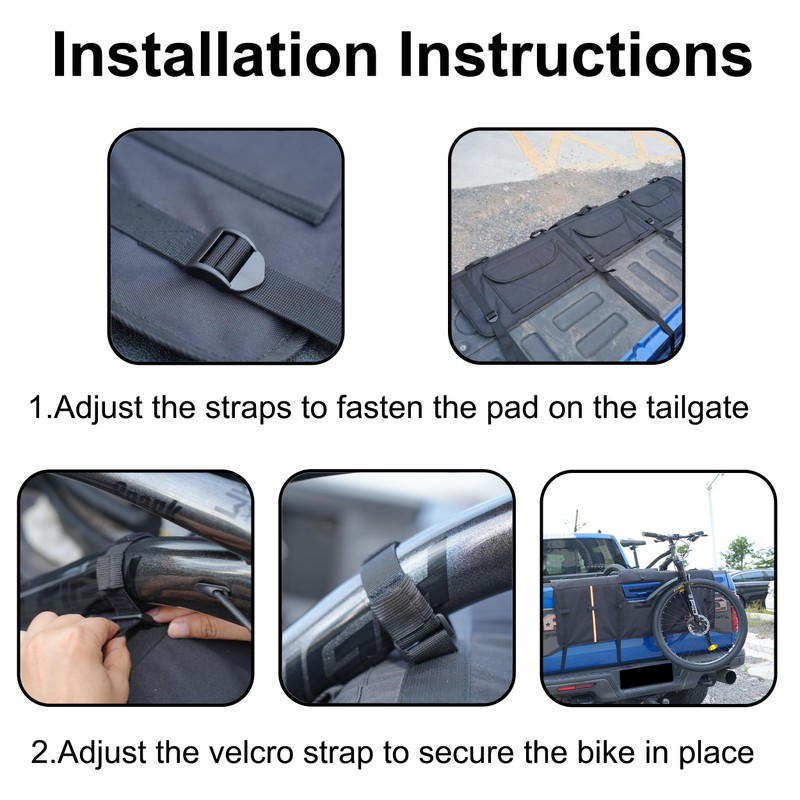 Installation Instructions

1.Adjust the straps to fasten the pad on the tailgate

2.Adjust the velcro strap to secure the bike in place