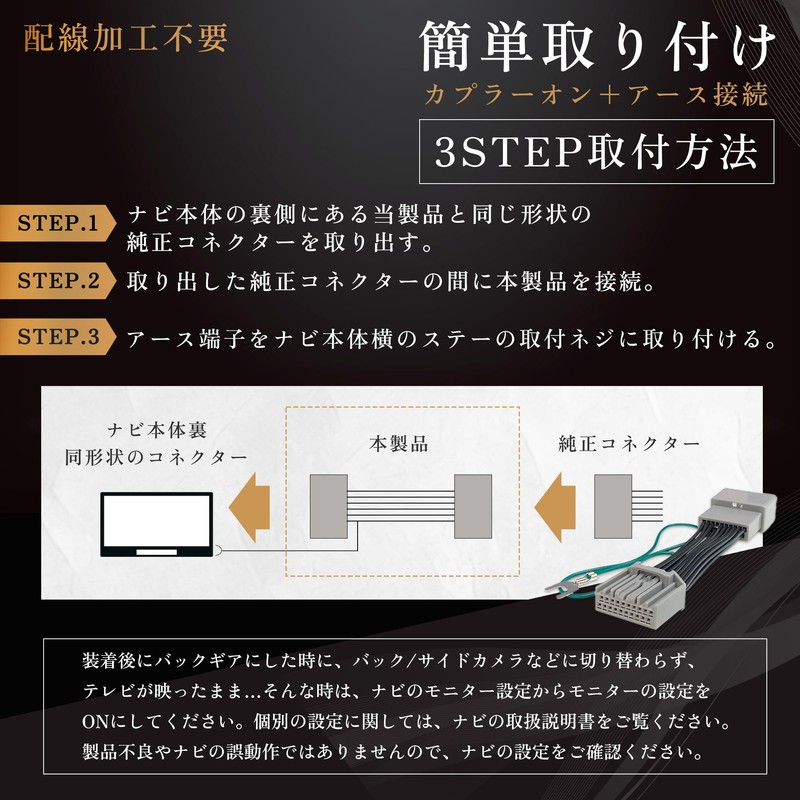 配線加工不要

簡単取り付け
カプラーオン＋アース接続

3STEP取付方法

STEP.1 ナビ本体の裏側にある当製品と同じ形状の純正コネクターを取り出す。

STEP.2 取り出した純正コネクターの間に本製品を接続。

STEP.3 アース端子をナビ本体横のステーの取付ネジに取り付ける。

ナビ本体裏
同形状のコネクター

本製品

純正コネクター

装着後にバックギアにした時に、バック/サイドカメラなどに切り替わらず、テレビが映ったまま…そんな時は、ナビのモニター設定からモニターの設定をONにしてください。個別の設定に関しては、ナビの取扱説明書をご覧ください。製品不良やナビの誤動作ではありませんので、ナビの設定をご確認ください。