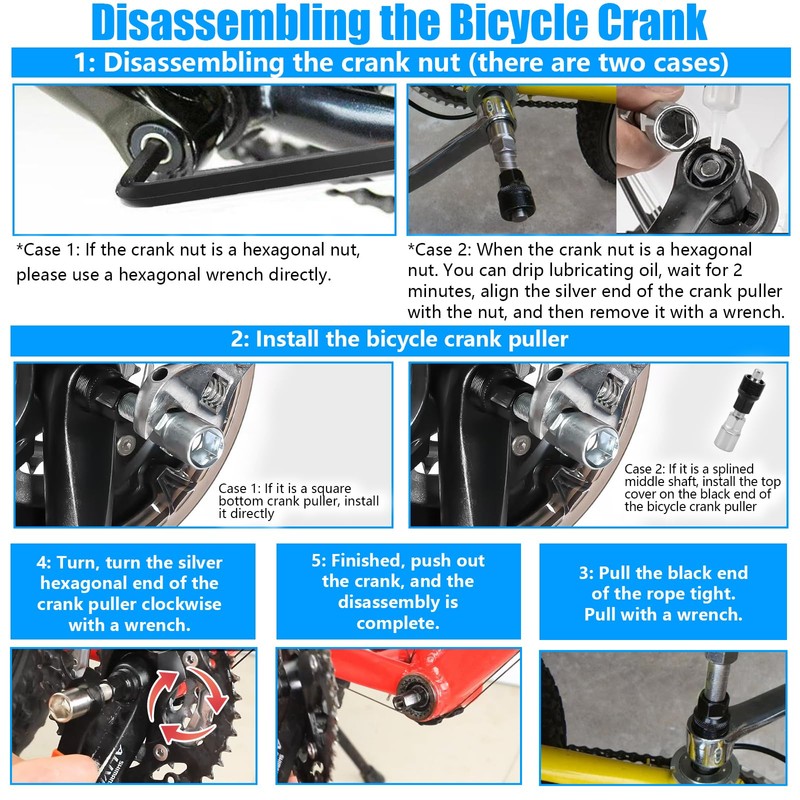 Disassembling the Bicycle Crank

1: Disassembling the crank nut (there are two cases)

*Case 1: If the crank nut is a hexagonal nut, please use a hexagonal wrench directly.

*Case 2: When the crank nut is a hexagonal nut. You can drip lubricating oil, wait for 2 minutes, align the silver end of the crank puller with the nut, and then remove it with a wrench.

2: Install the bicycle crank puller

Case 1: If it is a square bottom crank puller, install it directly

Case 2: If it is a splined middle shaft, install the top cover on the black end of the bicycle crank puller

4: Turn, turn the silver hexagonal end of the crank puller clockwise with a wrench.

5: Finished, push out the crank, and the disassembly is complete.

3: Pull the black end of the rope tight. Pull with a wrench.