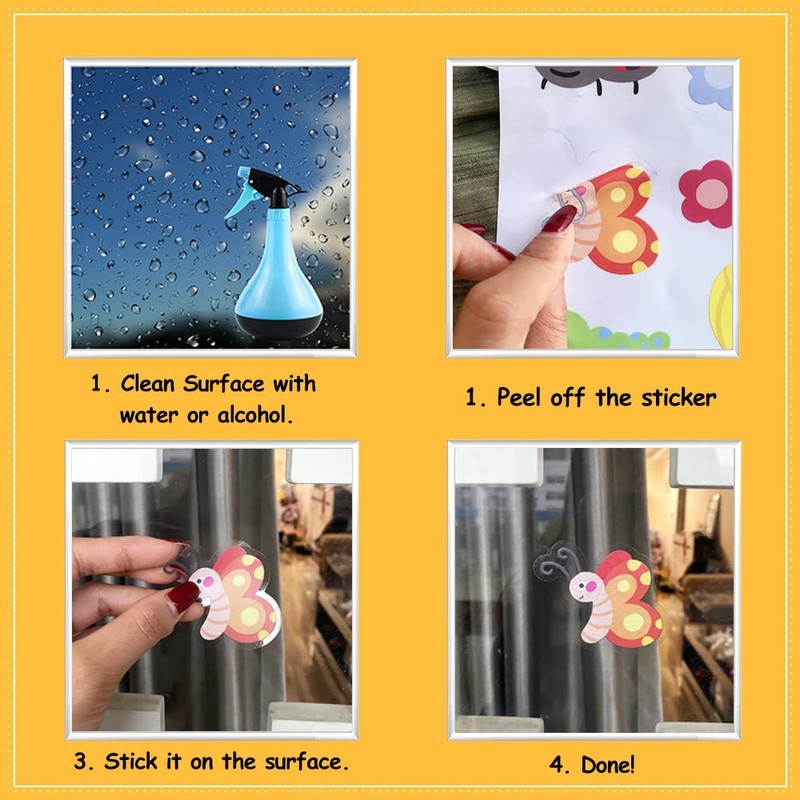 1. Clean Surface with water or alcohol.

1. Peel off the sticker

3. Stick it on the surface.

4. Done!