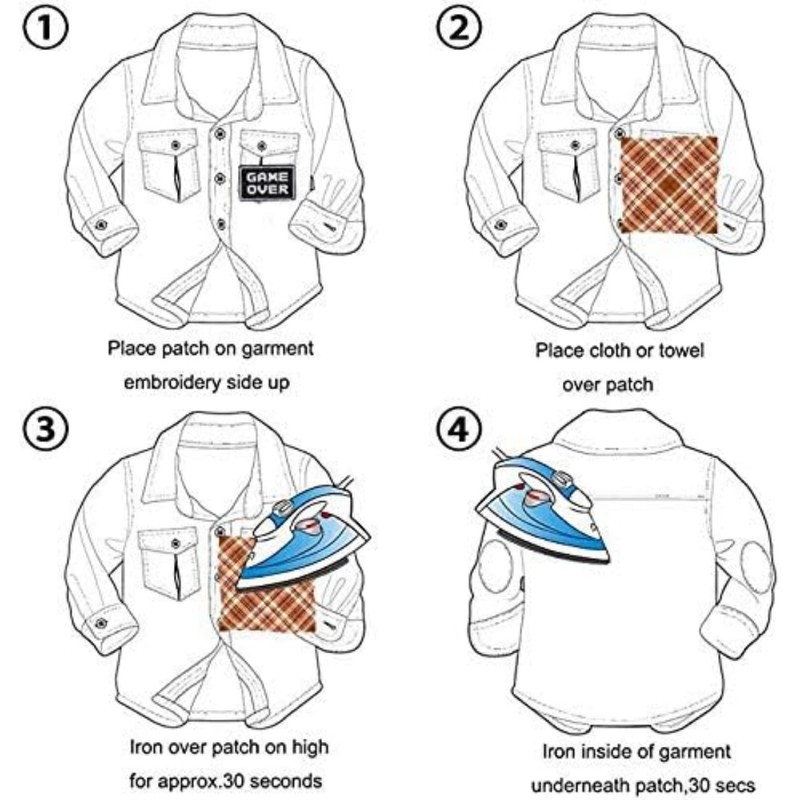 1

GAME OVER

Place patch on garment embroidery side up

2

Place cloth or towel over patch

3

Iron over patch on high for approx.30 seconds

4

Iron inside of garment underneath patch,30 secs