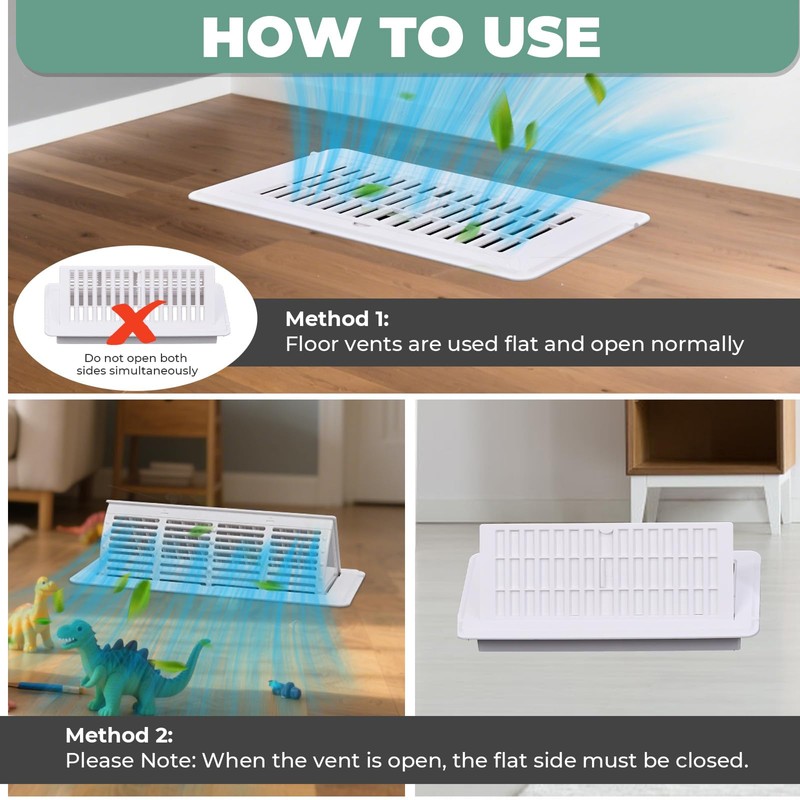 HOW TO USE

Do not open both sides simultaneously

Method 1:
Floor vents are used flat and open normally

Method 2:
Please Note: When the vent is open, the flat side must be closed.