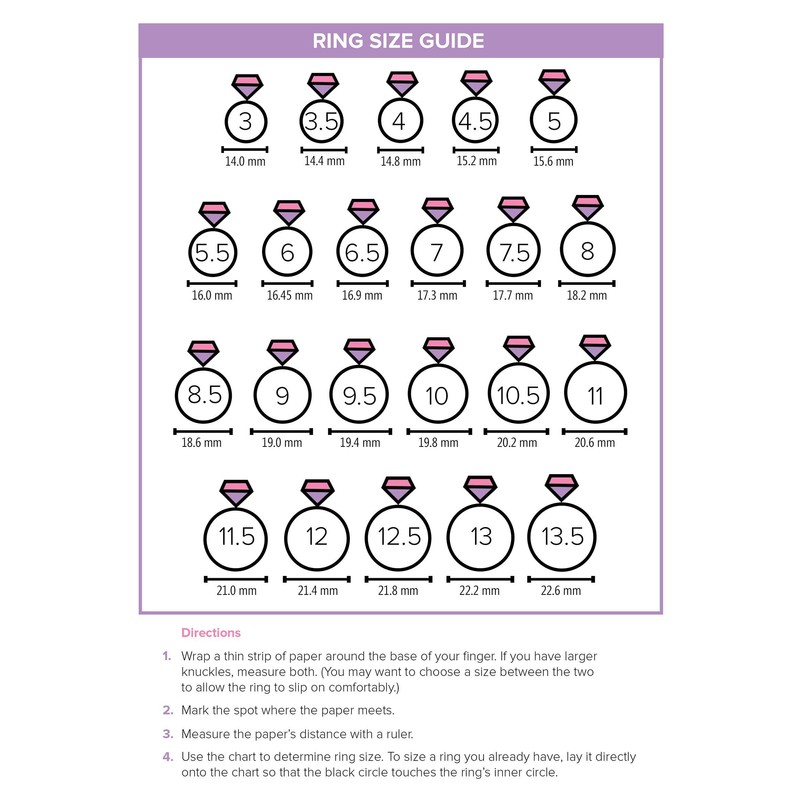 RING SIZE GUIDE

3
14.0 mm

3.5
14.4 mm

4
14.8 mm

4.5
15.2 mm

5
15.6 mm

5.5
16.0 mm

6
16.45 mm

6.5
16.9 mm

7
17.3 mm

7.5
17.7 mm

8
18.2 mm

8.5
18.6 mm

9
19.0 mm

9.5
19.4 mm

10
19.8 mm

10.5
20.2 mm

11
20.6 mm

11.5
21.0 mm

12
21.4 mm

12.5
21.8 mm

13
22.2 mm

13.5
22.6 mm

Directions

1. Wrap a thin strip of paper around the base of your finger. If you have larger knuckles, measure both. (You may want to choose a size between the two to allow the ring to slip on comfortably.)

2. Mark the spot where the paper meets.

3. Measure the paper's distance with a ruler.

4. Use the chart to determine ring size. To size a ring you already have, lay it directly onto the chart so that the black circle touches the ring's inner circle.