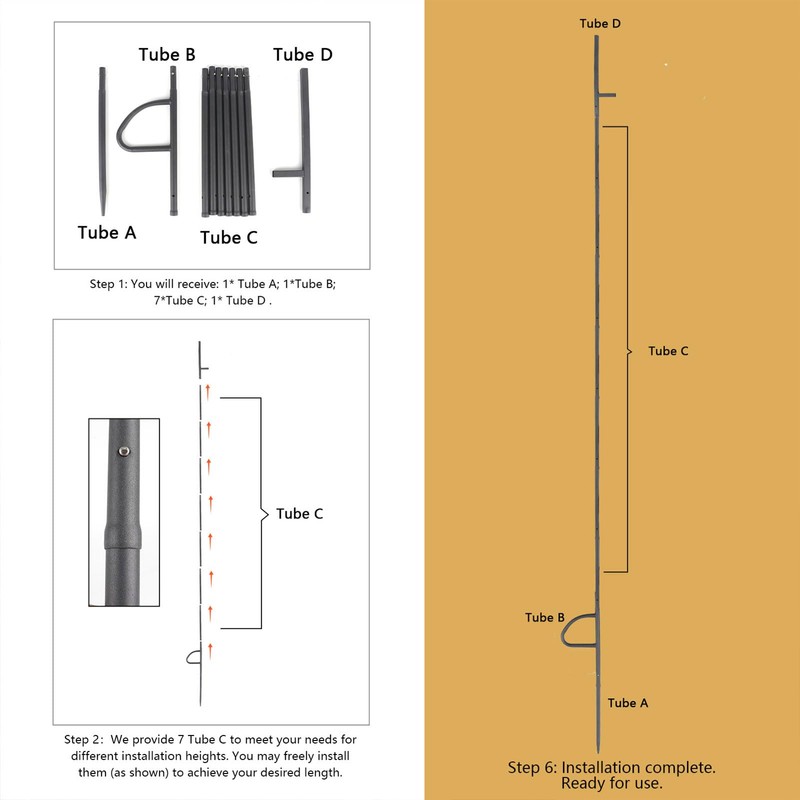 Tube B

Tube D

Tube A

Tube C

Step 1: You will receive: 1* Tube A; 1*Tube B; 7*Tube C; 1* Tube D .

Tube C

Step 2: We provide 7 Tube C to meet your needs for different installation heights. You may freely install them (as shown) to achieve your desired length.

Tube D

Tube C

Tube B

Tube A

Step 6: Installation complete. Ready for use.