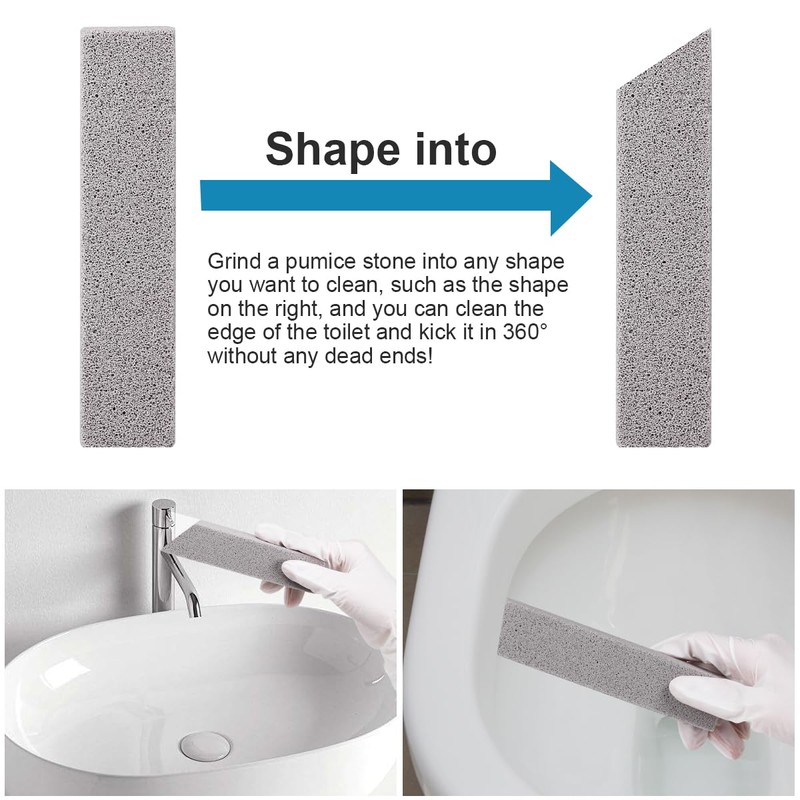 Shape into

Grind a pumice stone into any shape you want to clean, such as the shape on the right, and you can clean the edge of the toilet and kick it in 360° without any dead ends!