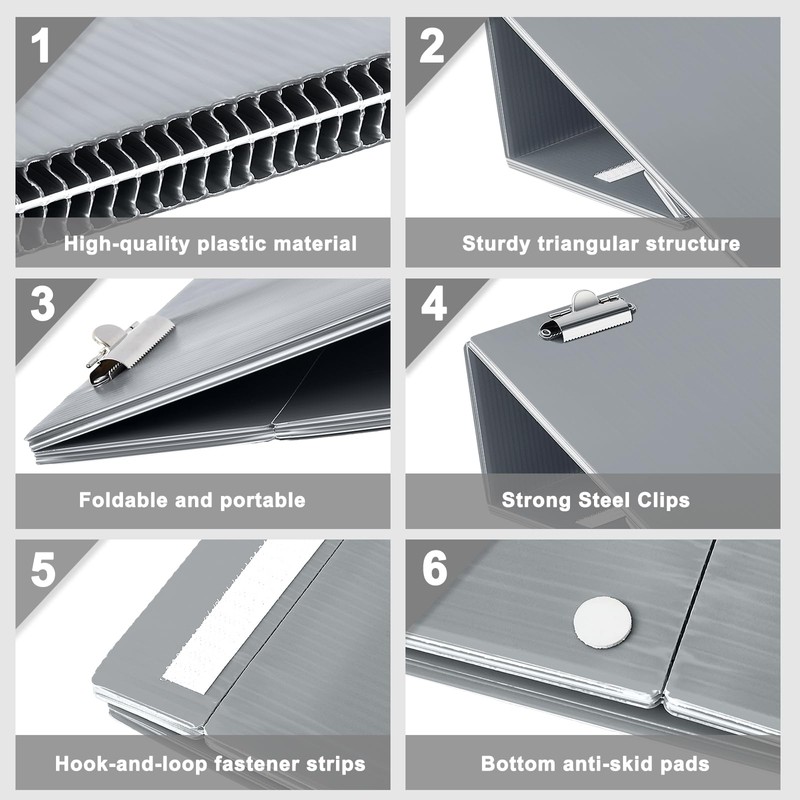 1
High-quality plastic material

2
Sturdy triangular structure

3
Foldable and portable

4
Strong Steel Clips

5
Hook-and-loop fastener strips

6
Bottom anti-skid pads