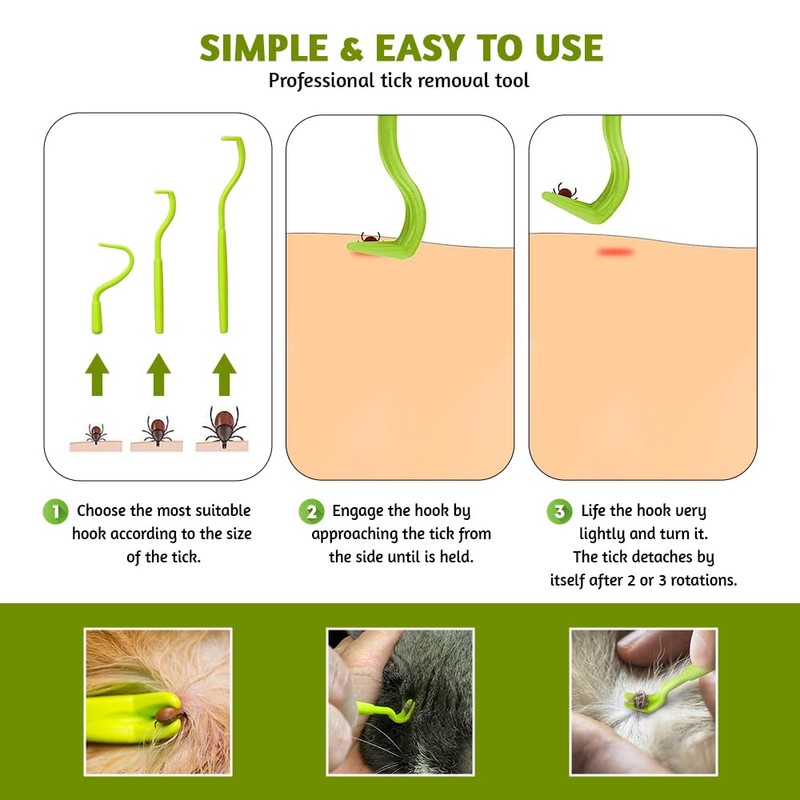 SIMPLE & EASY TO USE
Professional tick removal tool

1 Choose the most suitable hook according to the size of the tick.

2 Engage the hook by approaching the tick from the side until is held.

3 Life the hook very lightly and turn it. The tick detaches by itself after 2 or 3 rotations.