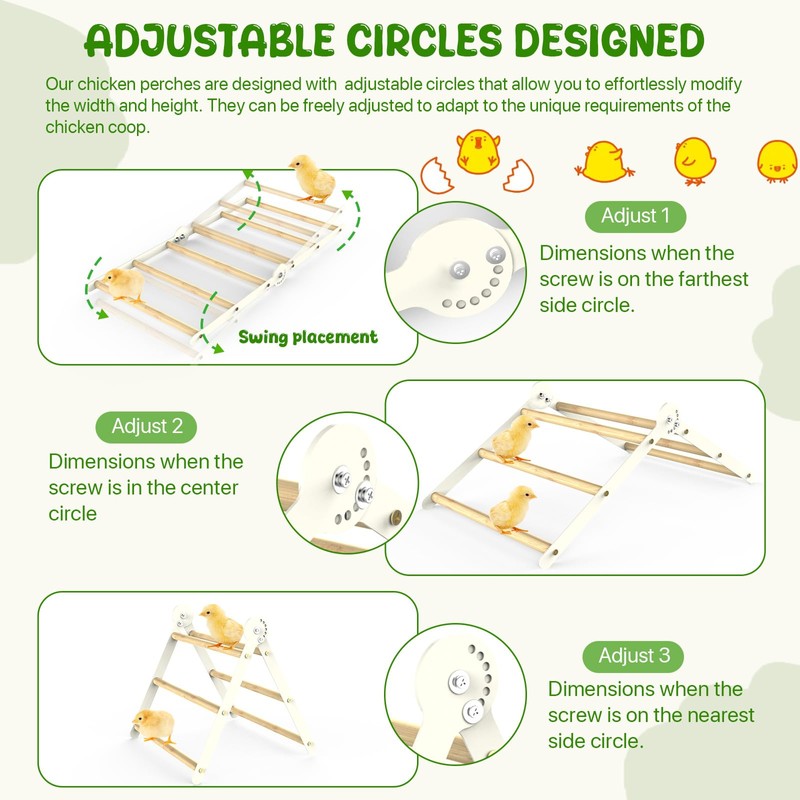 ADJUSTABLE CIRCLES DESIGNED

Our chicken perches are designed with adjustable circles that allow you to effortlessly modify the width and height. They can be freely adjusted to adapt to the unique requirements of the chicken coop.

Swing placement

Adjust 1

Dimensions when the screw is on the farthest side circle.

Adjust 2

Dimensions when the screw is in the center circle

Adjust 3

Dimensions when the screw is on the nearest side circle.