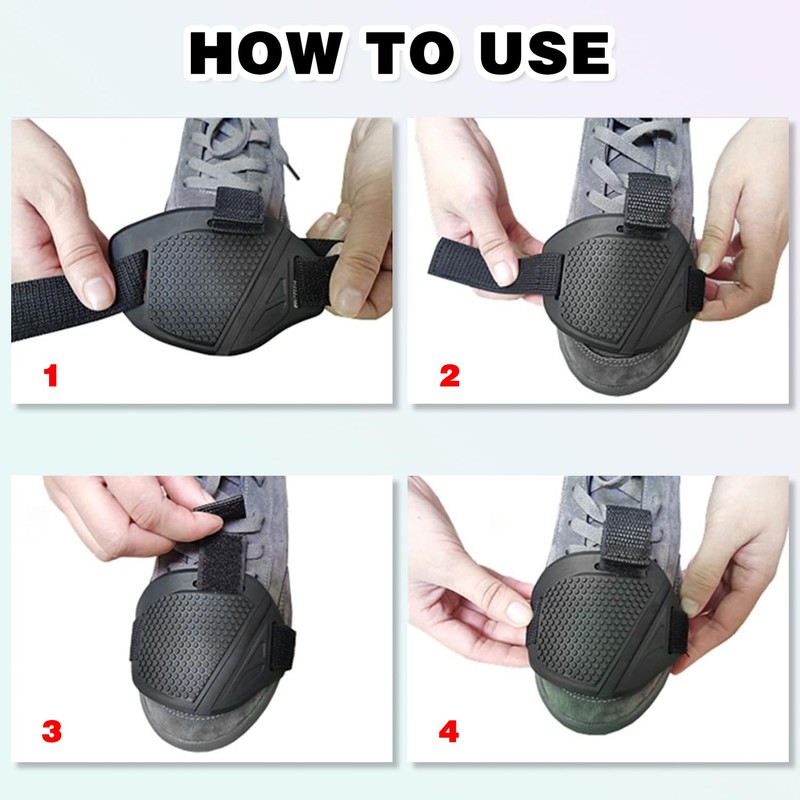 HOW TO USE

1

2

3

4