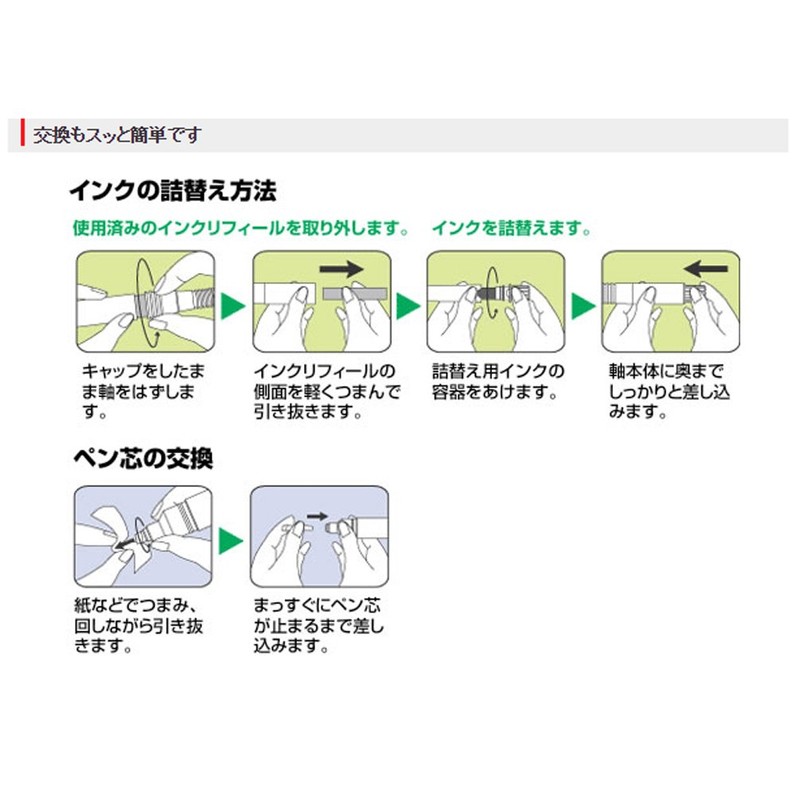 交換もスッと簡単です

インクの詰替え方法

使用済みのインクリフィールを取り外します。

インクを詰替えます。

キャップをしたまま軸をはずします。

インクリフィールの側面を軽くつまんで引き抜きます。

詰替え用インクの容器をあけます。

軸本体に奥までしっかりと差し込みます。

ペン芯の交換

紙などでつまみ、回しながら引き抜きます。

まっすぐにペン芯が止まるまで差し込みます。