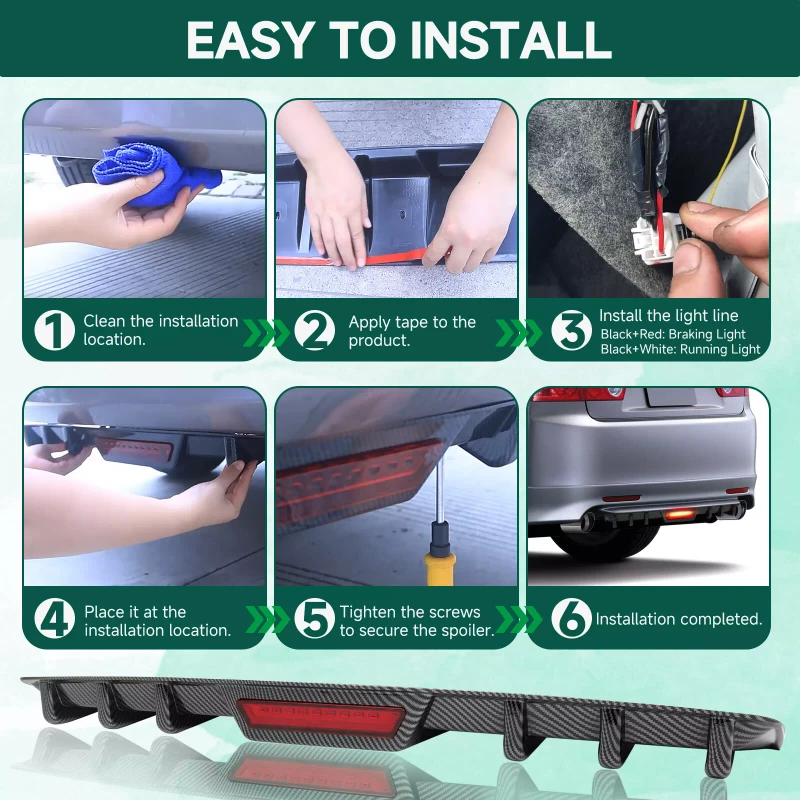 EASY TO INSTALL

1 Clean the installation location.

2 Apply tape to the product.

3 Install the light line
Black+Red: Braking Light
Black+White: Running Light

4 Place it at the installation location.

5 Tighten the screws to secure the spoiler.

6 Installation completed.