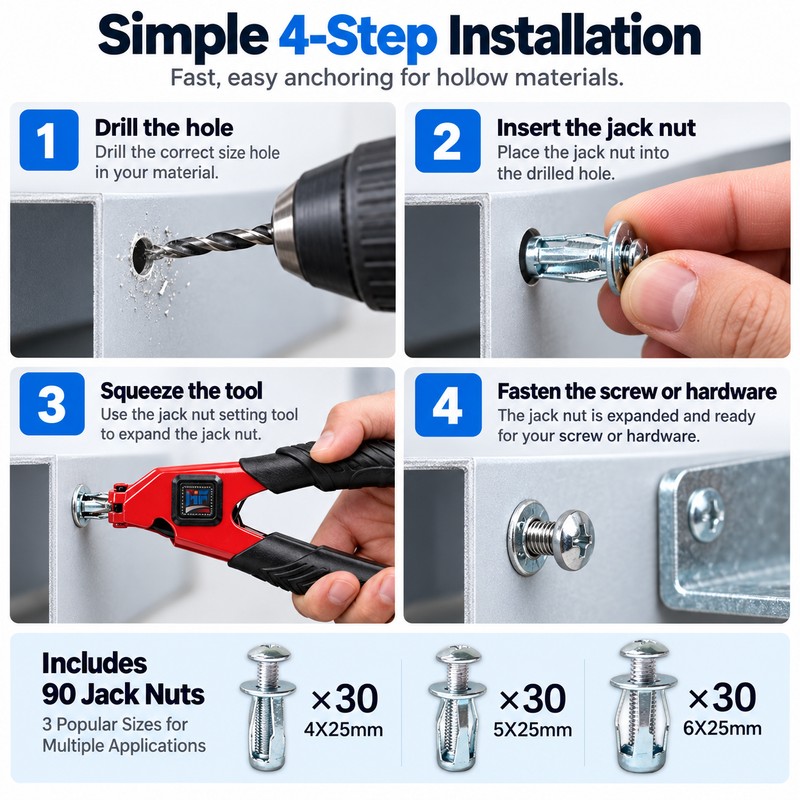 Simple 4-Step Installation

Fast, easy anchoring for hollow materials.

1 Drill the hole
Drill the correct size hole in your material.

2 Insert the jack nut
Place the jack nut into the drilled hole.

3 Squeeze the tool
Use the jack nut setting tool to expand the jack nut.

4 Fasten the screw or hardware
The jack nut is expanded and ready for your screw or hardware.

Includes 90 Jack Nuts
3 Popular Sizes for Multiple Applications

×30
4X25mm

×30
5X25mm

×30
6X25mm