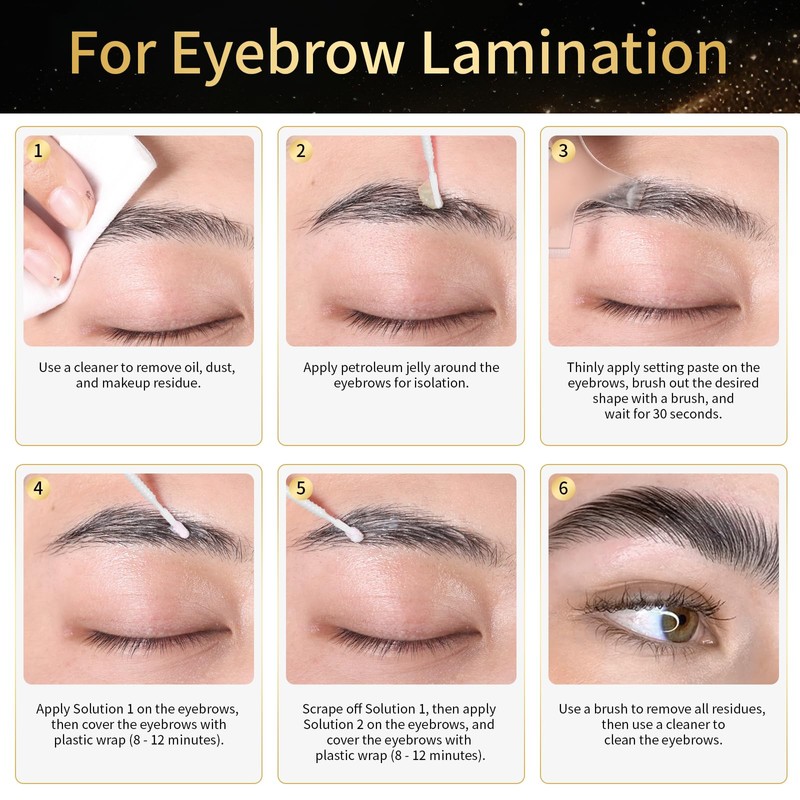 For Eyebrow Lamination

1

Use a cleaner to remove oil, dust, and makeup residue.

2

Apply petroleum jelly around the eyebrows for isolation.

3

Thinly apply setting paste on the eyebrows, brush out the desired shape with a brush, and wait for 30 seconds.

4

Apply Solution 1 on the eyebrows, then cover the eyebrows with plastic wrap (8 - 12 minutes).

5

Scrape off Solution 1, then apply Solution 2 on the eyebrows, and cover the eyebrows with plastic wrap (8 - 12 minutes).

6

Use a brush to remove all residues, then use a cleaner to clean the eyebrows.