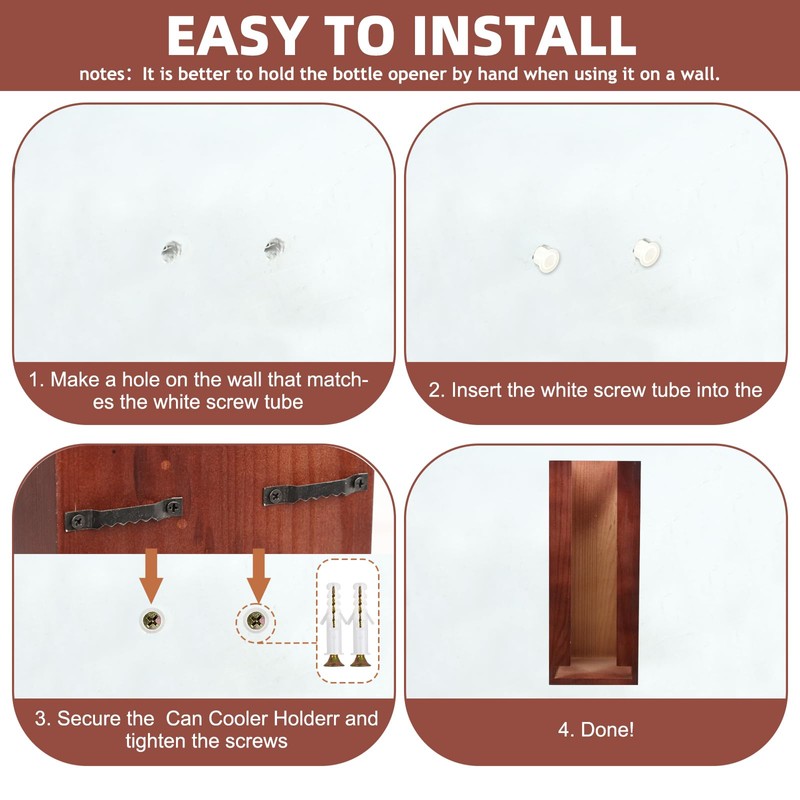 EASY TO INSTALL

notes: It is better to hold the bottle opener by hand when using it on a wall.

1. Make a hole on the wall that matches the white screw tube

2. Insert the white screw tube into the

3. Secure the  Can Cooler Holderr and tighten the screws

4. Done!