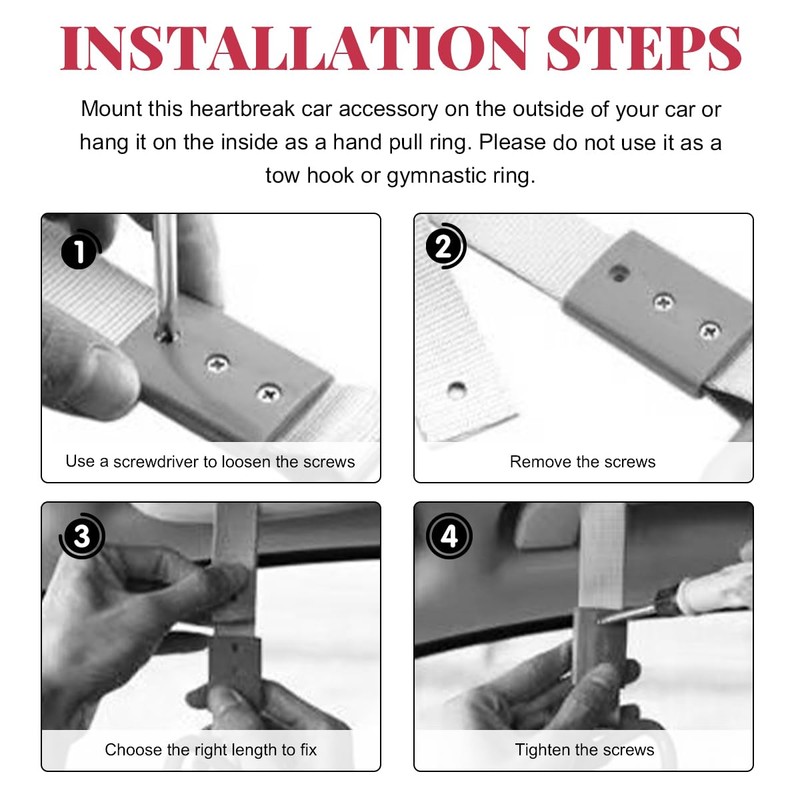 INSTALLATION STEPS

Mount this heartbreak car accessory on the outside of your car or hang it on the inside as a hand pull ring. Please do not use it as a tow hook or gymnastic ring.

1
Use a screwdriver to loosen the screws

2
Remove the screws

3
Choose the right length to fix

4
Tighten the screws