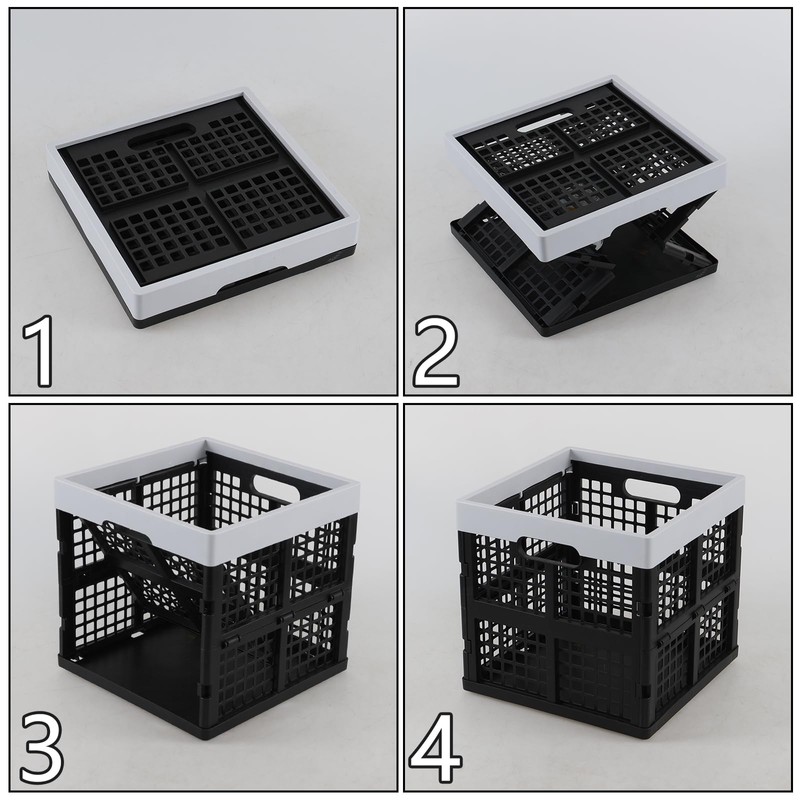 1

2

3

4