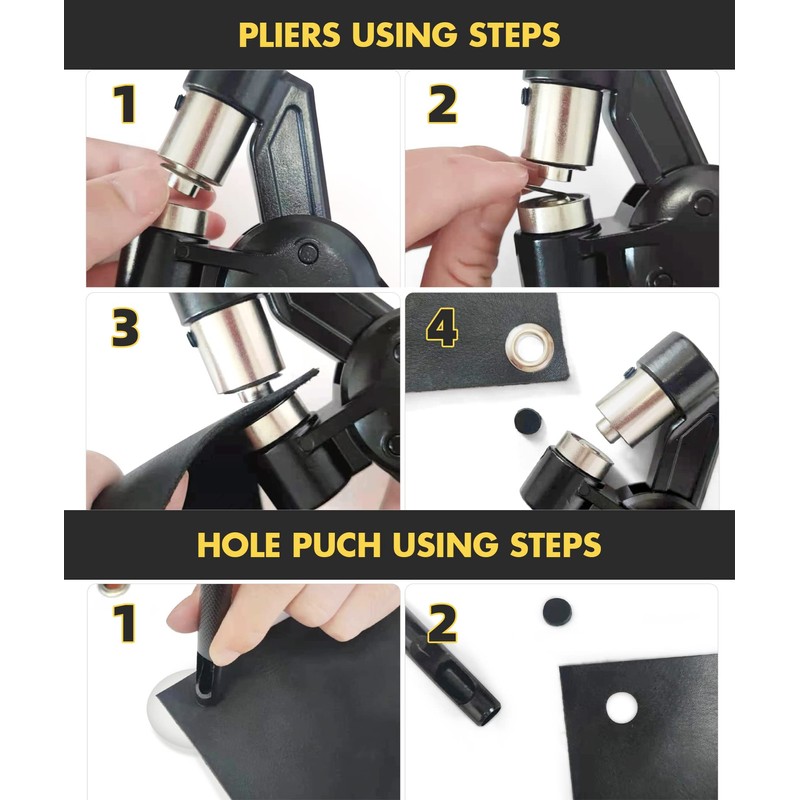 PLIERS USING STEPS

1

2

3

4

HOLE PUCH USING STEPS

1

2