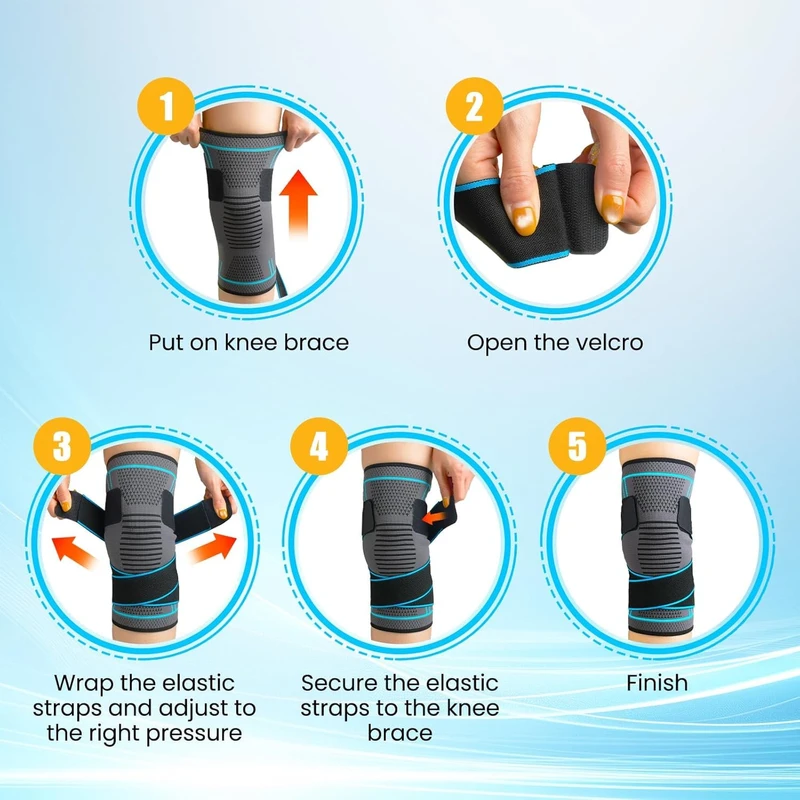 1

Put on knee brace

2

Open the velcro

3

Wrap the elastic straps and adjust to the right pressure

4

Secure the elastic straps to the knee brace

5

Finish