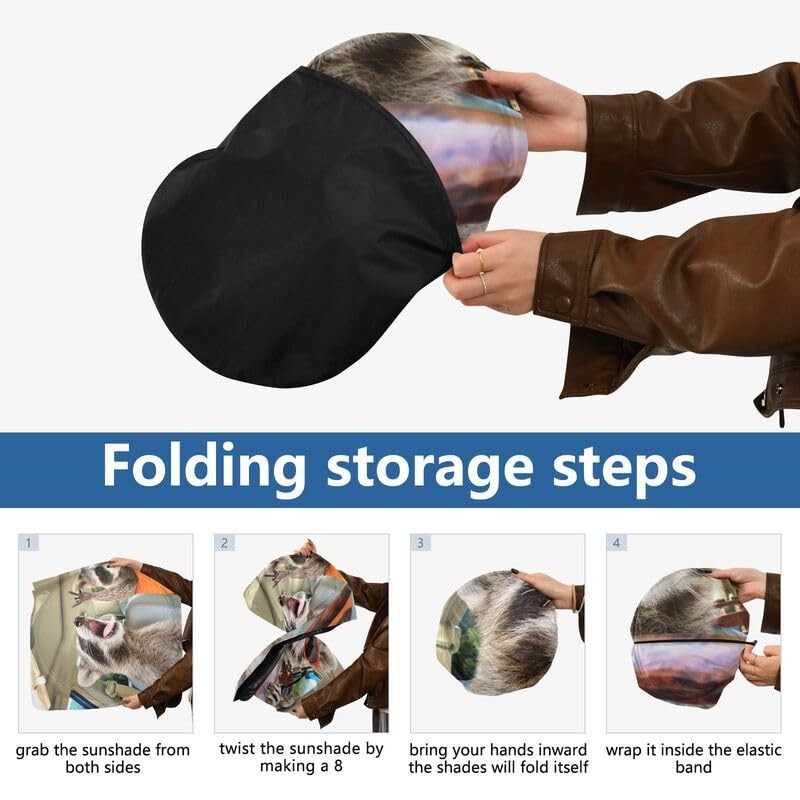 Folding storage steps

1

grab the sunshade from both sides

2

twist the sunshade by making a 8

3

bring your hands inward the shades will fold itself

4

wrap it inside the elastic band