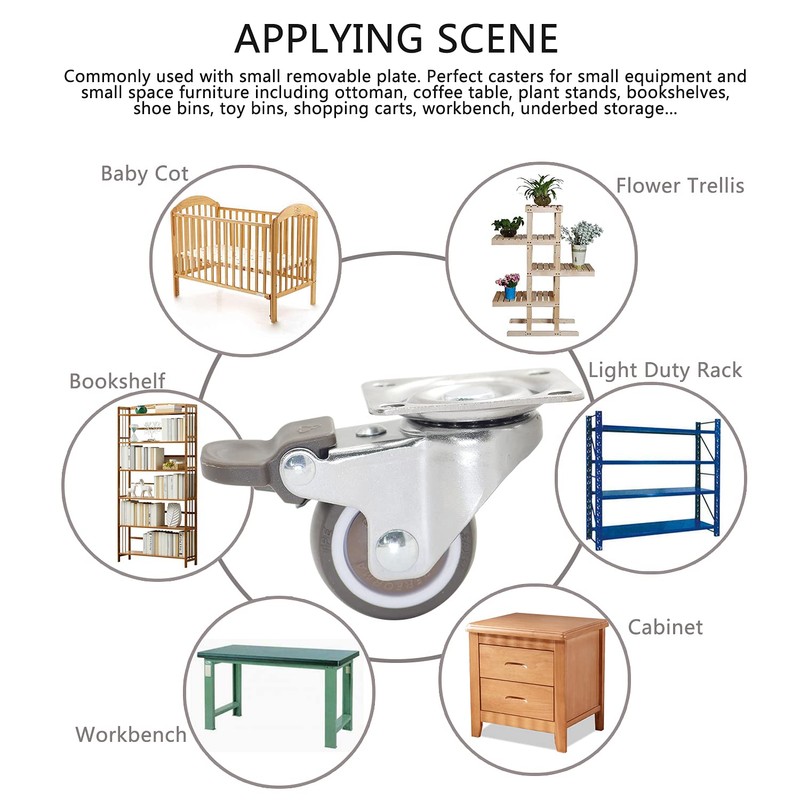 APPLYING SCENE

Commonly used with small removable plate. Perfect casters for small equipment and small space furniture including ottoman, coffee table, plant stands, bookshelves, shoe bins, toy bins, shopping carts, workbench, underbed storage...

Baby Cot

Flower Trellis

Bookshelf

Light Duty Rack

Cabinet

Workbench