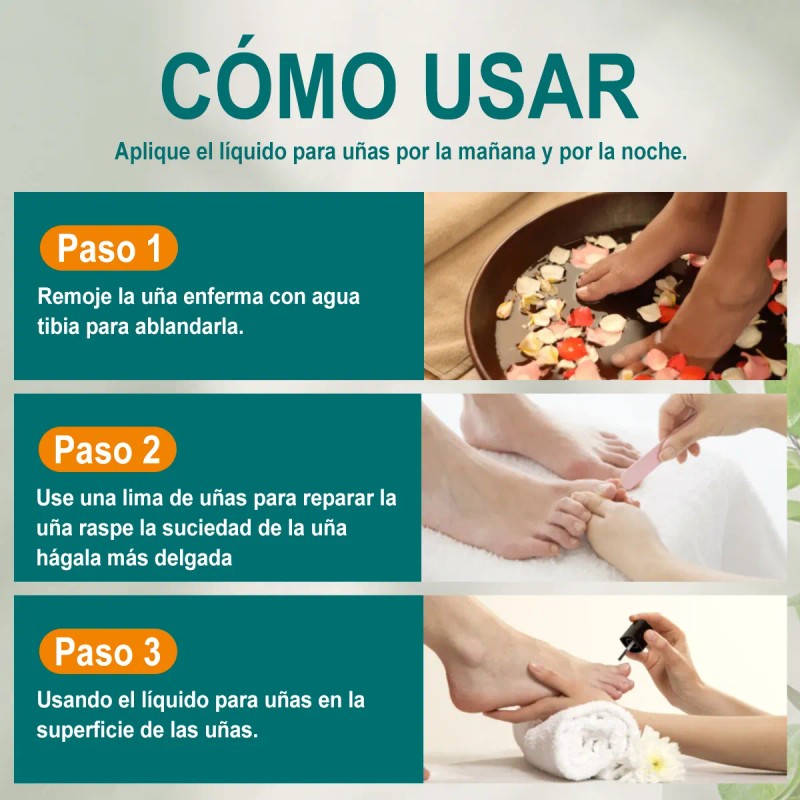 CÓMO USAR

Aplique el líquido para uñas por la mañana y por la noche.

Paso 1

Remoje la uña enferma con agua tibia para ablandarla.

Paso 2

Use una lima de uñas para reparar la uña raspe la suciedad de la uña hágala más delgada

Paso 3

Usando el líquido para uñas en la superficie de las uñas.