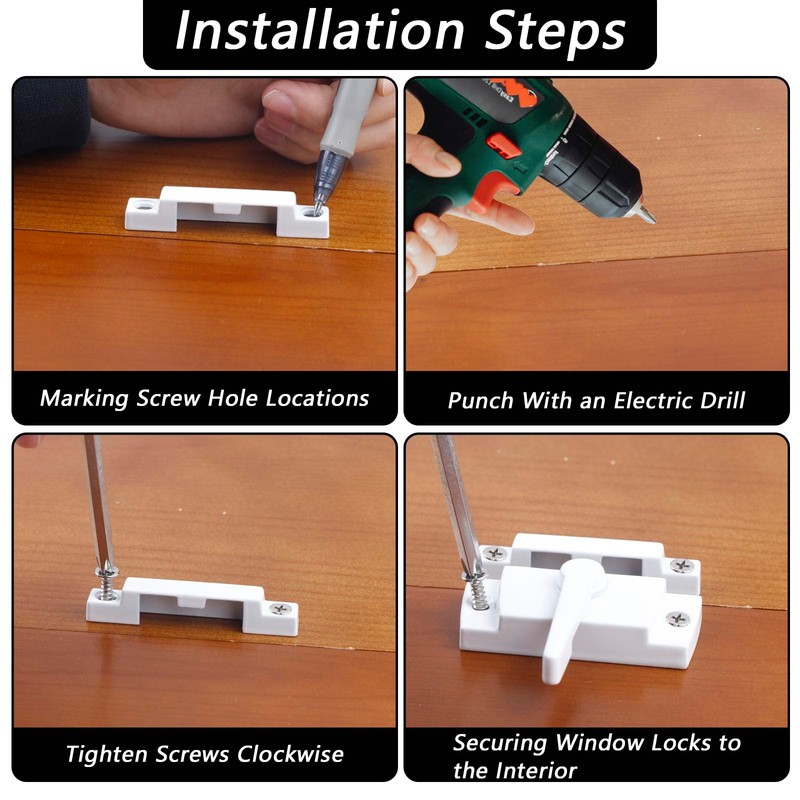 Installation Steps

Marking Screw Hole Locations

Punch With an Electric Drill

Tighten Screws Clockwise

Securing Window Locks to the Interior