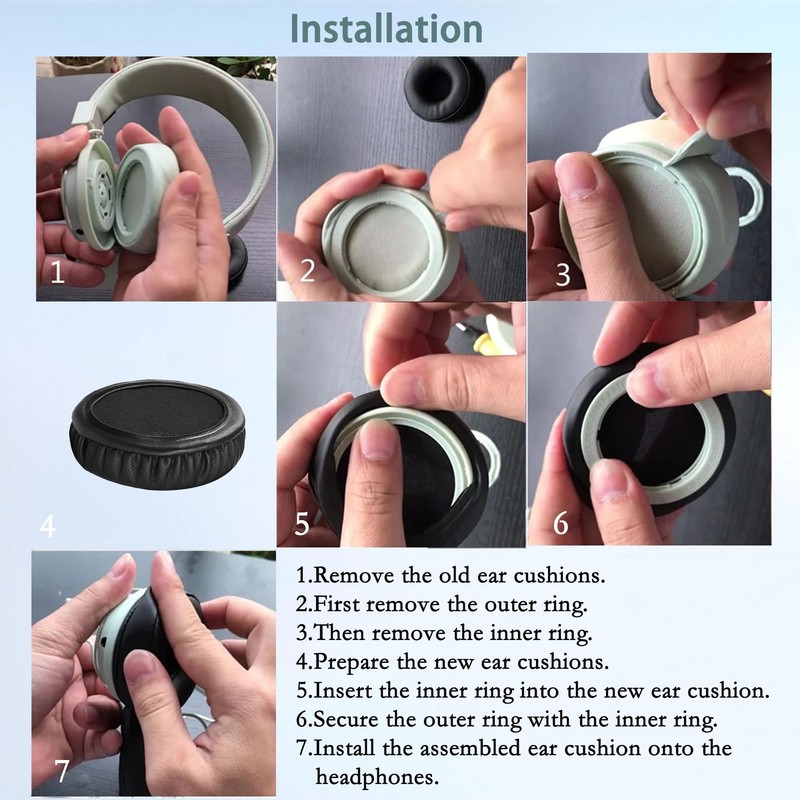 Installation

1

2

3

4

5

6

7

1.Remove the old ear cushions.
2.First remove the outer ring.
3.Then remove the inner ring.
4.Prepare the new ear cushions.
5.Insert the inner ring into the new ear cushion.
6.Secure the outer ring with the inner ring.
7.Install the assembled ear cushion onto the headphones.