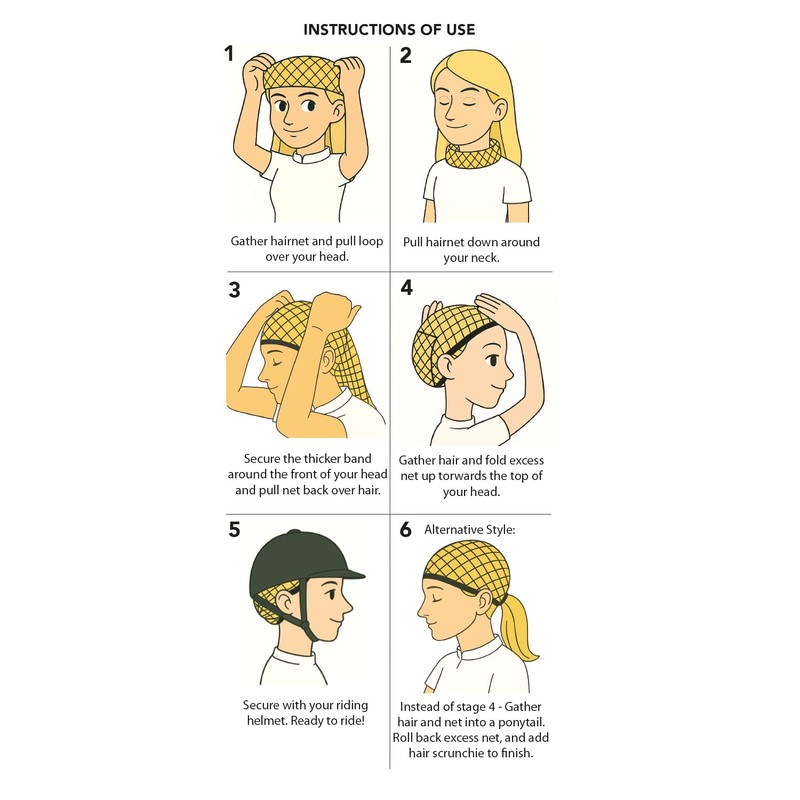 INSTRUCTIONS OF USE

1

Gather hairnet and pull loop over your head.

2

Pull hairnet down around your neck.

3

Secure the thicker band around the front of your head and pull net back over hair.

4

Gather hair and fold excess net up torwards the top of your head.

5

Secure with your riding helmet. Ready to ride!

6 Alternative Style:

Instead of stage 4 - Gather hair and net into a ponytail. Roll back excess net, and add hair scrunchie to finish.