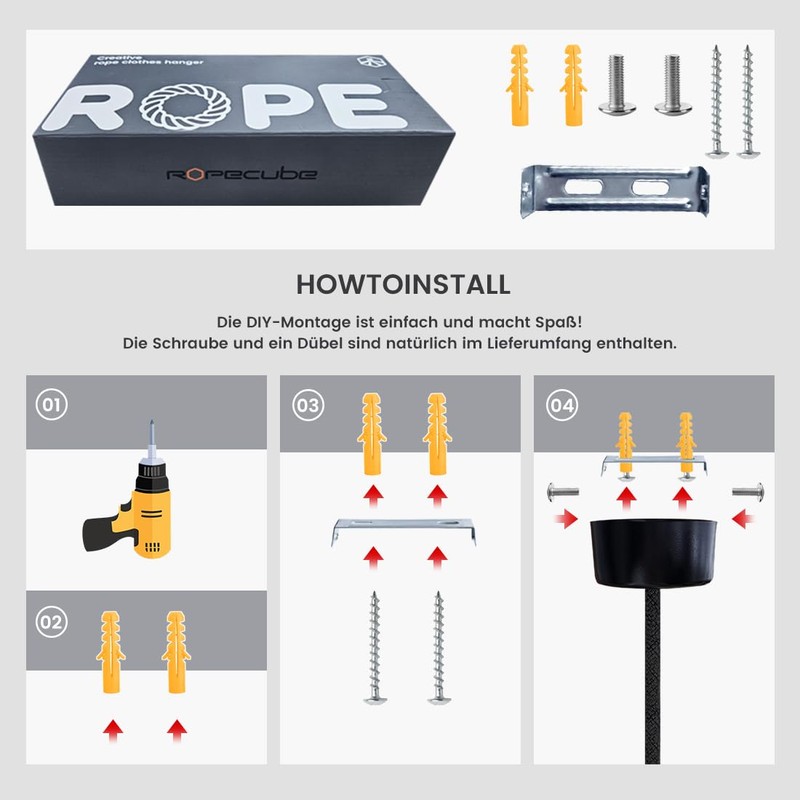 Creative
rope clothes hanger
ROPE
ROPECUBE

HOWTOINSTALL

Die DIY-Montage ist einfach und macht Spaß!
Die Schraube und ein Dübel sind natürlich im Lieferumfang enthalten.

01

02

03

04