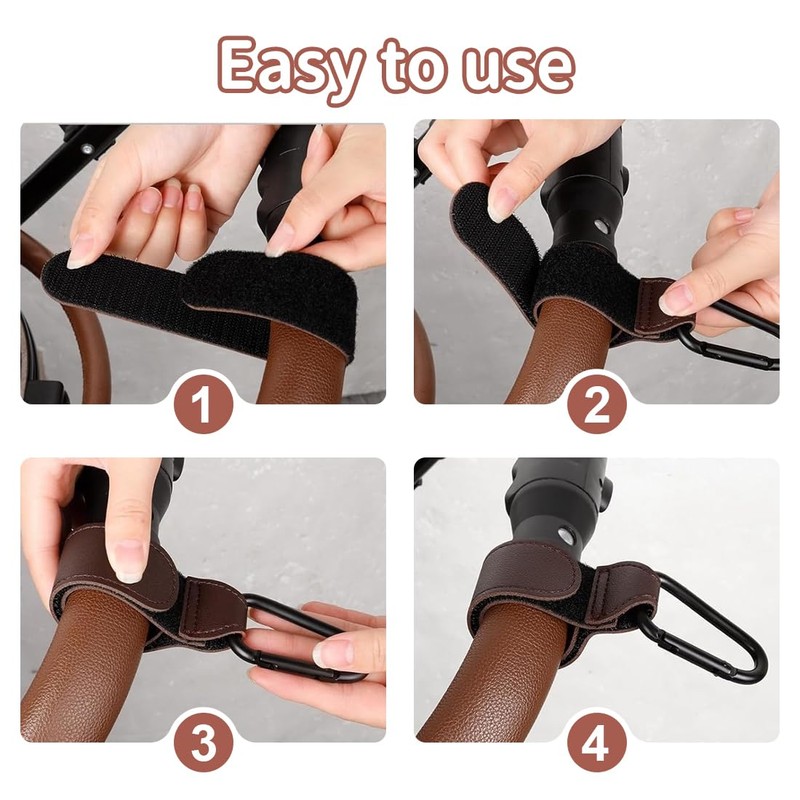 Easy to use

1

2

3

4